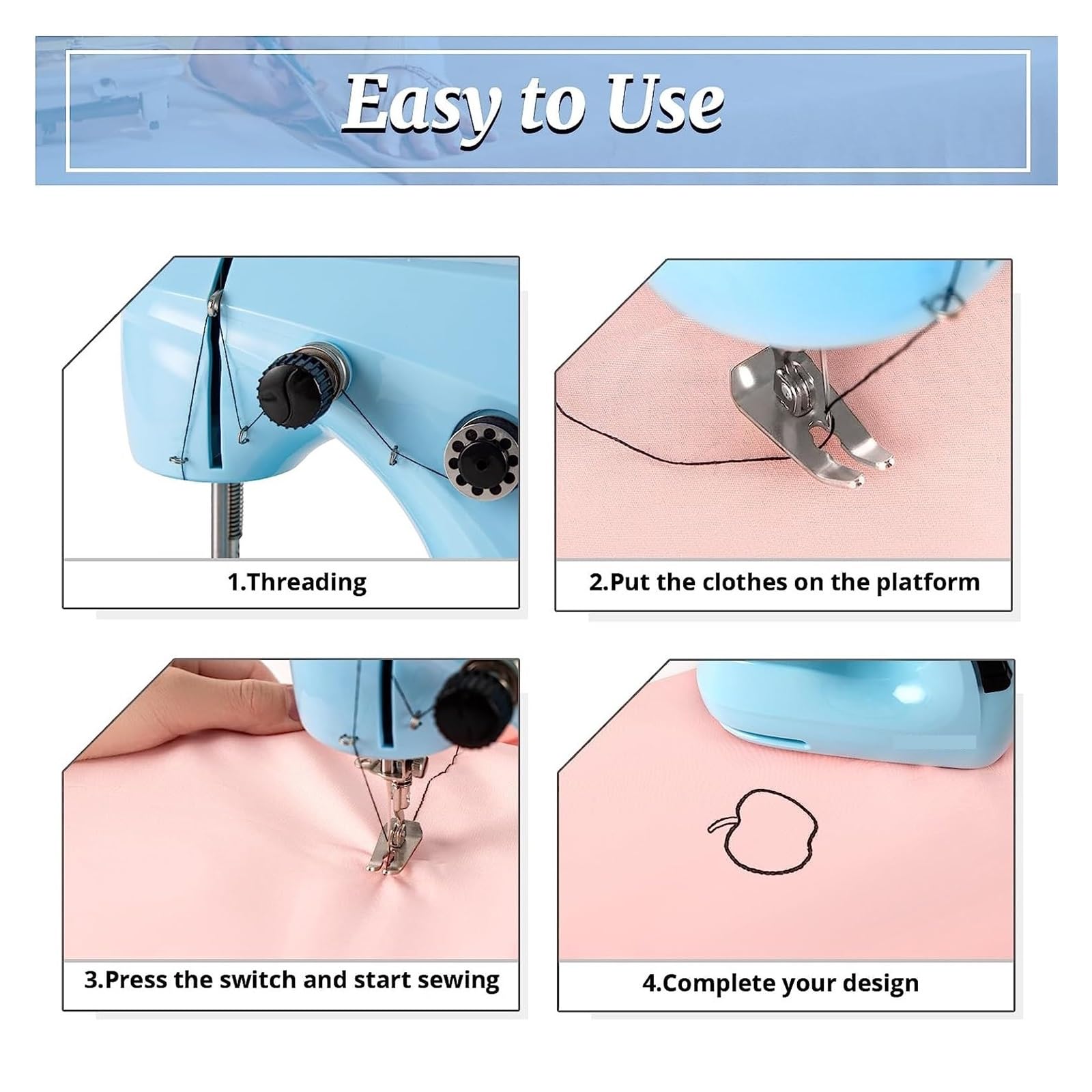 Easy to Use

1.Threading

2.Put the clothes on the platform

3.Press the switch and start sewing

4.Complete your design