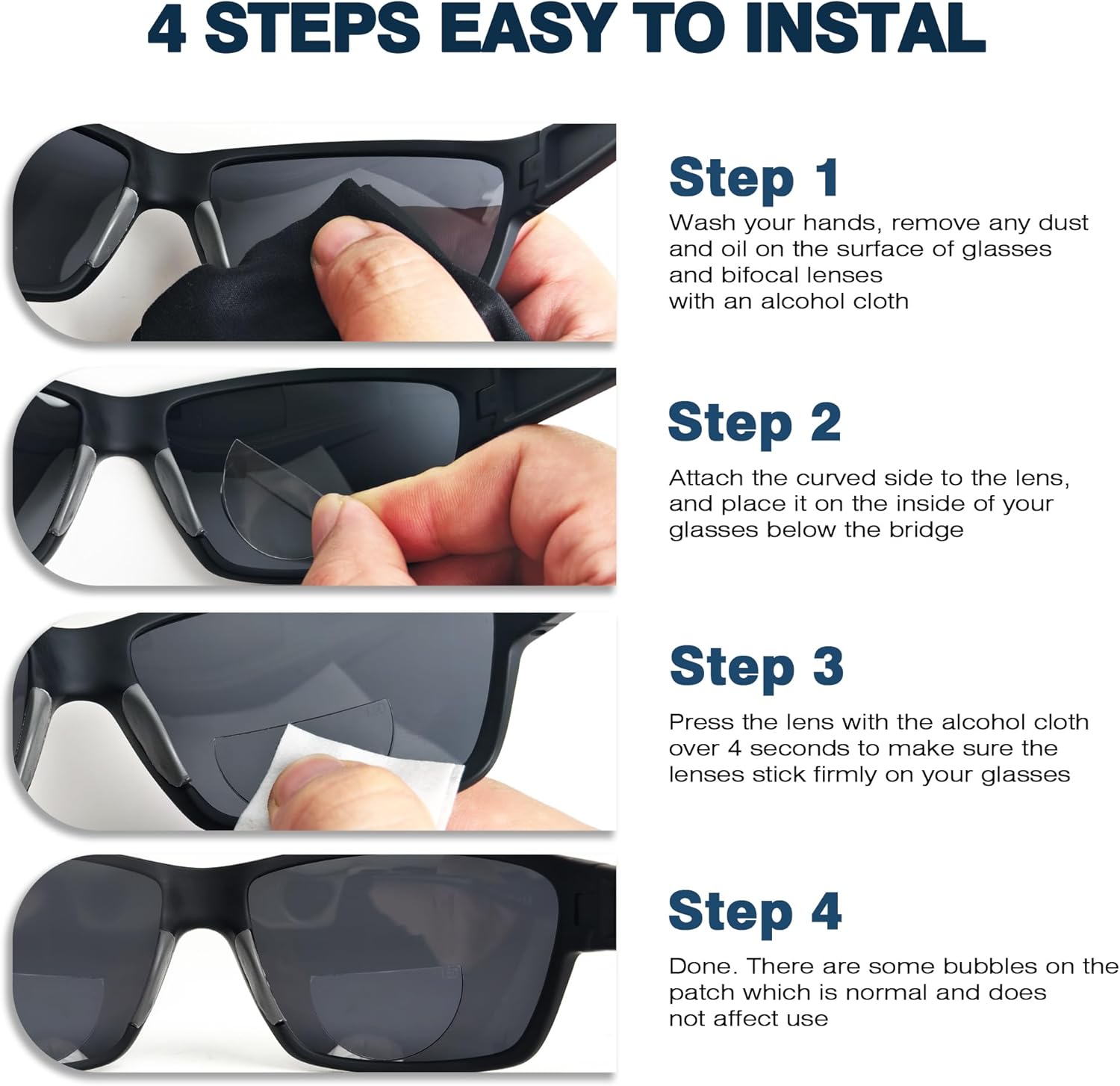 4 STEPS EASY TO INSTAL

Step 1
Wash your hands, remove any dust and oil on the surface of glasses and bifocal lenses with an alcohol cloth

Step 2
Attach the curved side to the lens, and place it on the inside of your glasses below the bridge

Step 3
Press the lens with the alcohol cloth over 4 seconds to make sure the lenses stick firmly on your glasses

Step 4
Done. There are some bubbles on the patch which is normal and does not affect use