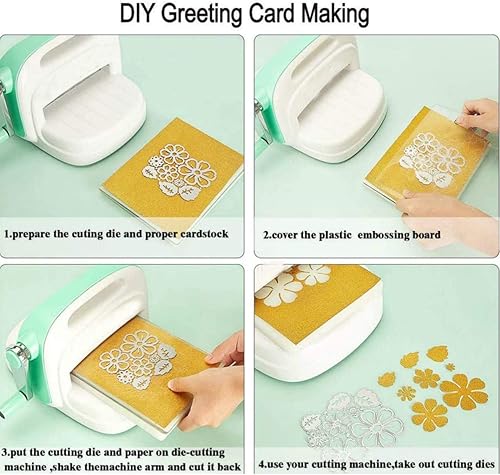 DIY Greeting Card Making

1.prepare the cuting die and proper cardstock

2.cover the plastic embossing board

3.put the cutting die and paper on die-cutting machine ,shake themachine arm and cut it back

4.use your cutting machine,take out cutting dies