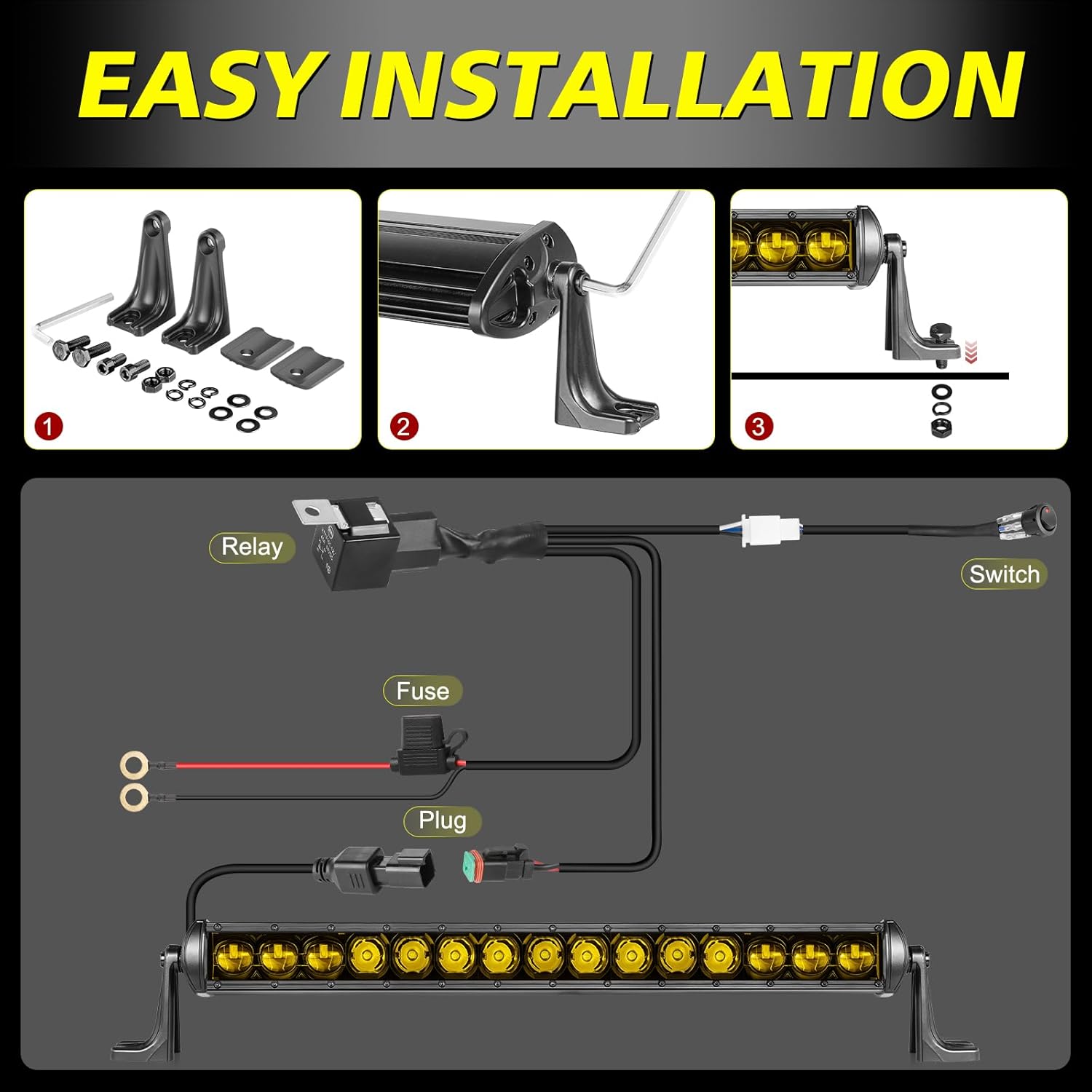 EASY INSTALLATION

1

2

3

Relay

Switch

Fuse

Plug