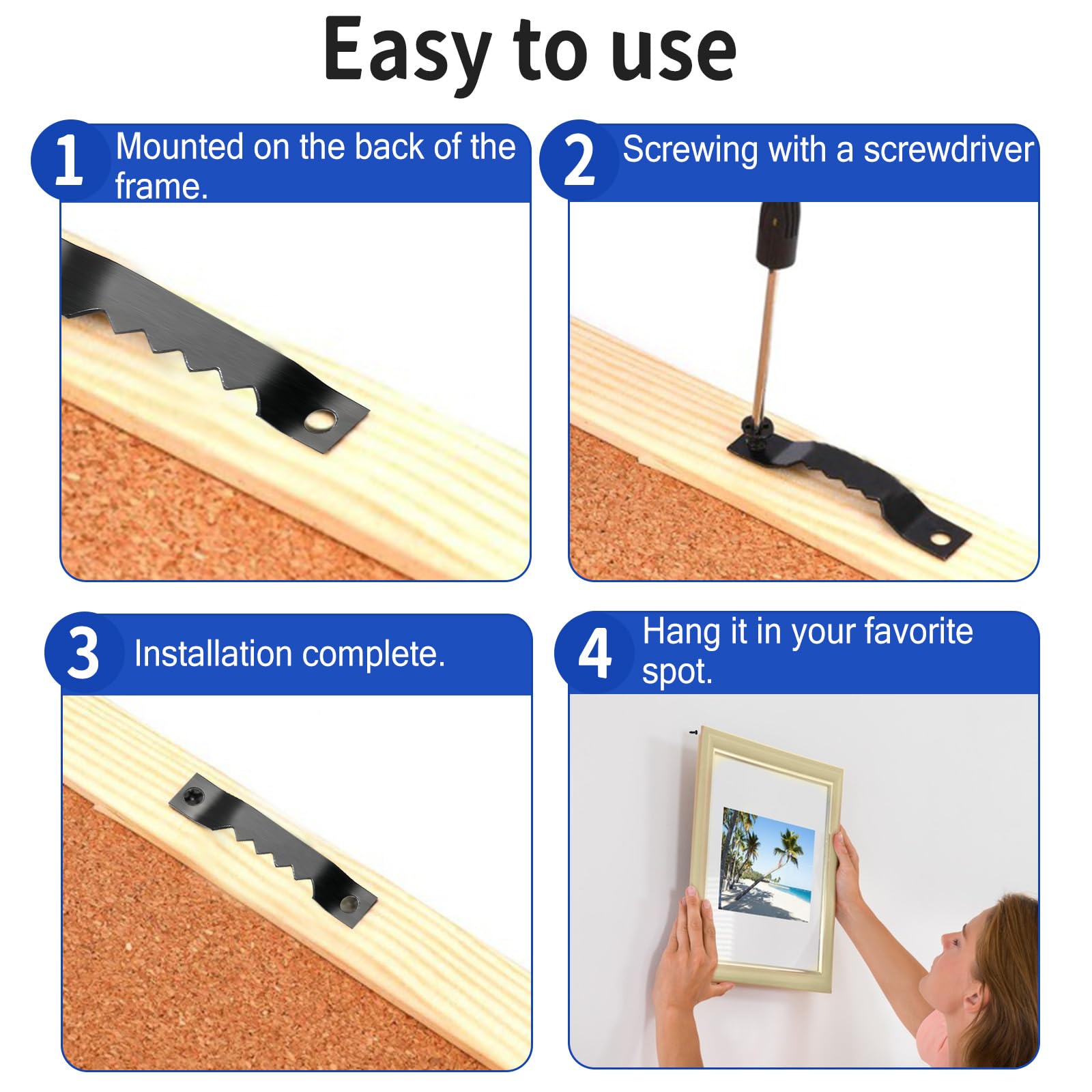 Easy to use

1 Mounted on the back of the frame.

2 Screwing with a screwdriver

3 Installation complete.

4 Hang it in your favorite spot.