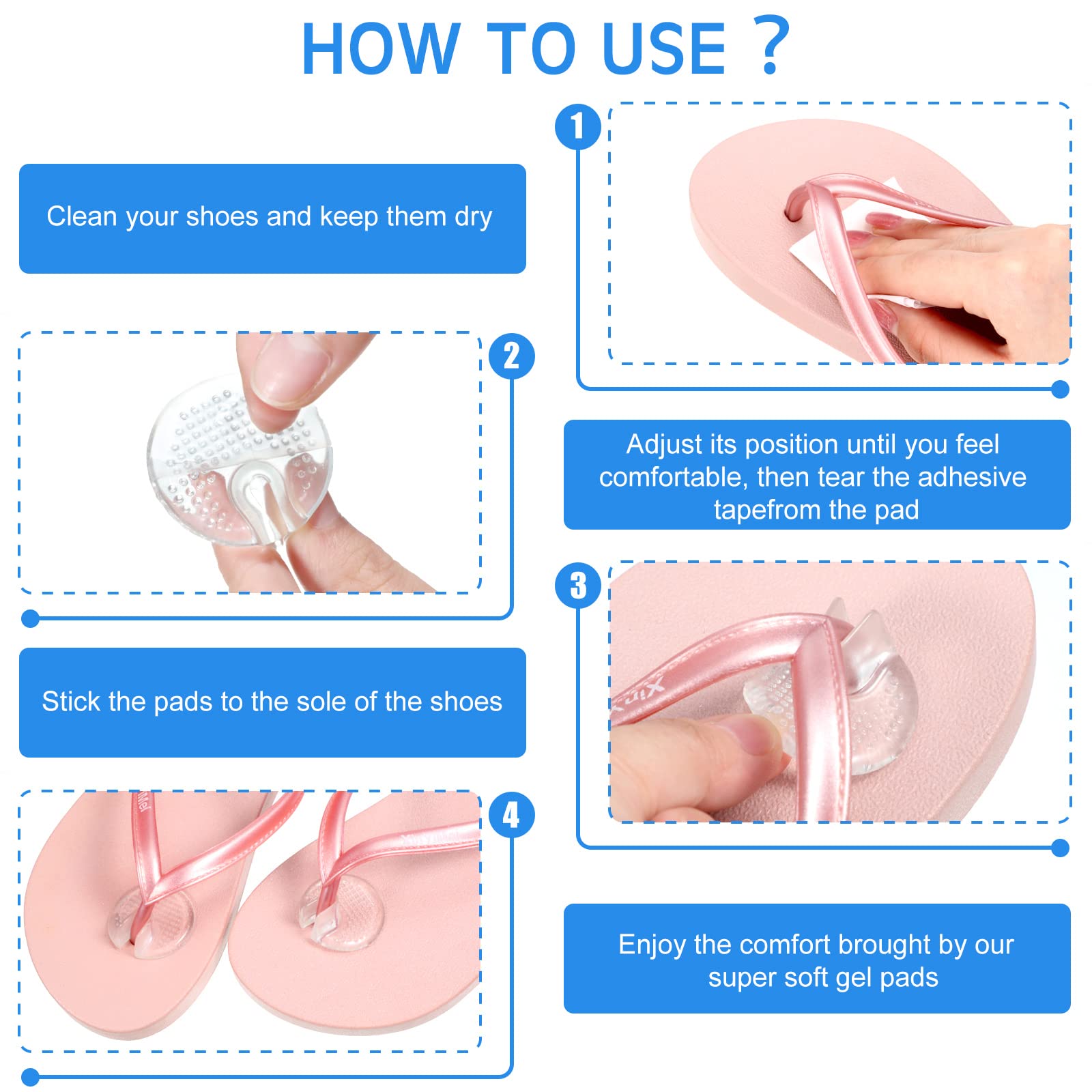 HOW TO USE ?

1

Clean your shoes and keep them dry

2

Adjust its position until you feel comfortable, then tear the adhesive tapefrom the pad

3

Stick the pads to the sole of the shoes

4

Enjoy the comfort brought by our super soft gel pads