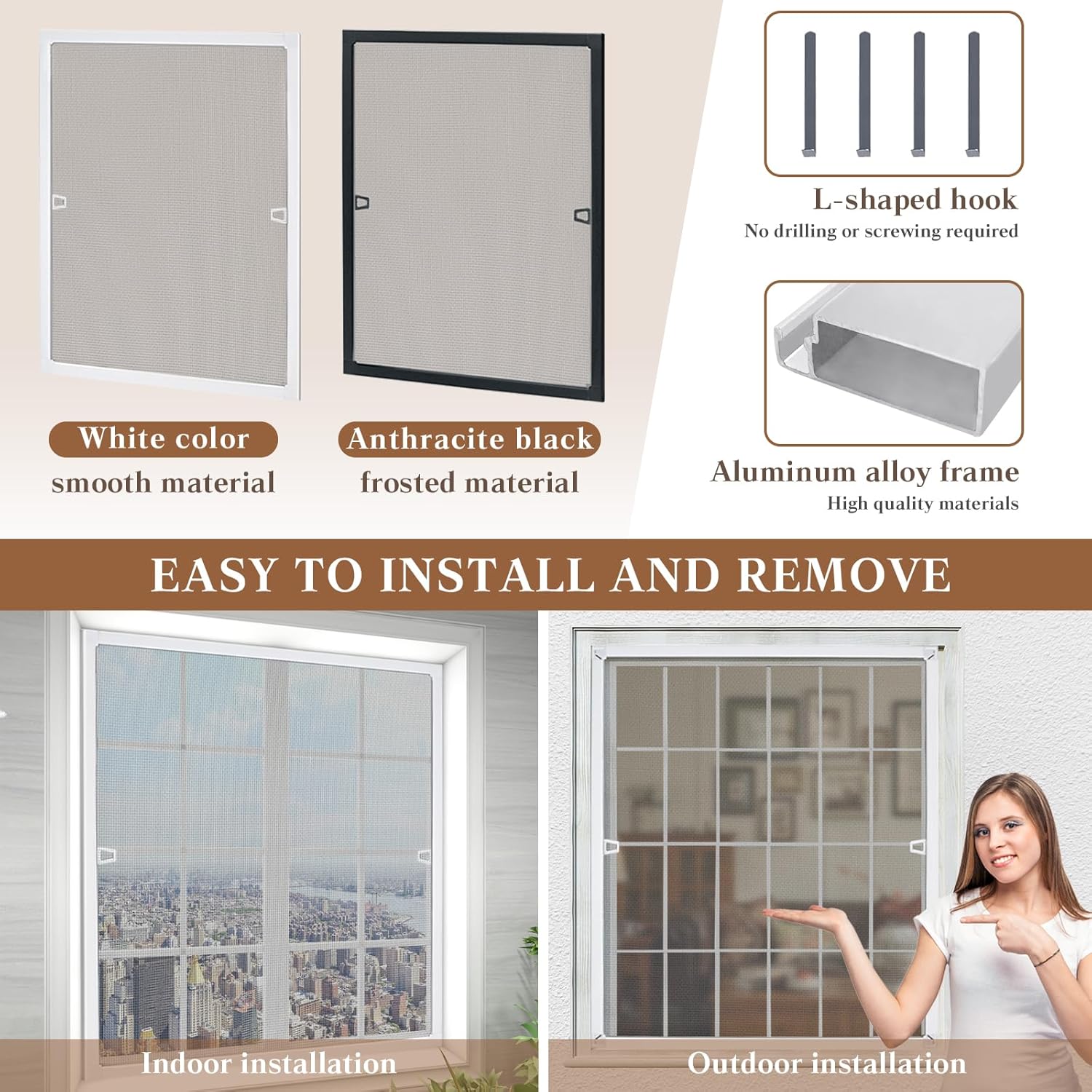 White color
smooth material

Anthracite black
frosted material

L-shaped hook
No drilling or screwing required

Aluminum alloy frame
High quality materials

EASY TO INSTALL AND REMOVE

Indoor installation

Outdoor installation