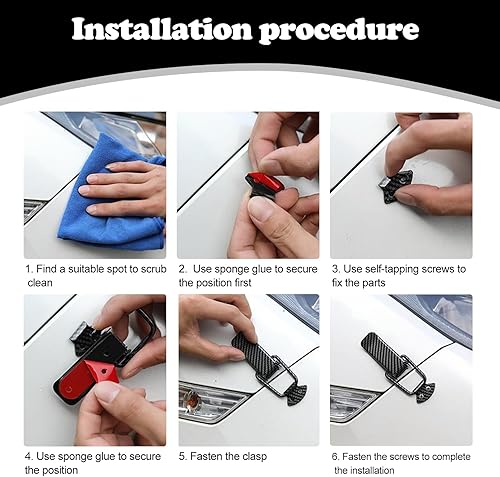 Installation procedure

1. Find a suitable spot to scrub clean

2. Use sponge glue to secure the position first

3. Use self-tapping screws to fix the parts

4. Use sponge glue to secure the position

5. Fasten the clasp

6. Fasten the screws to complete the installation