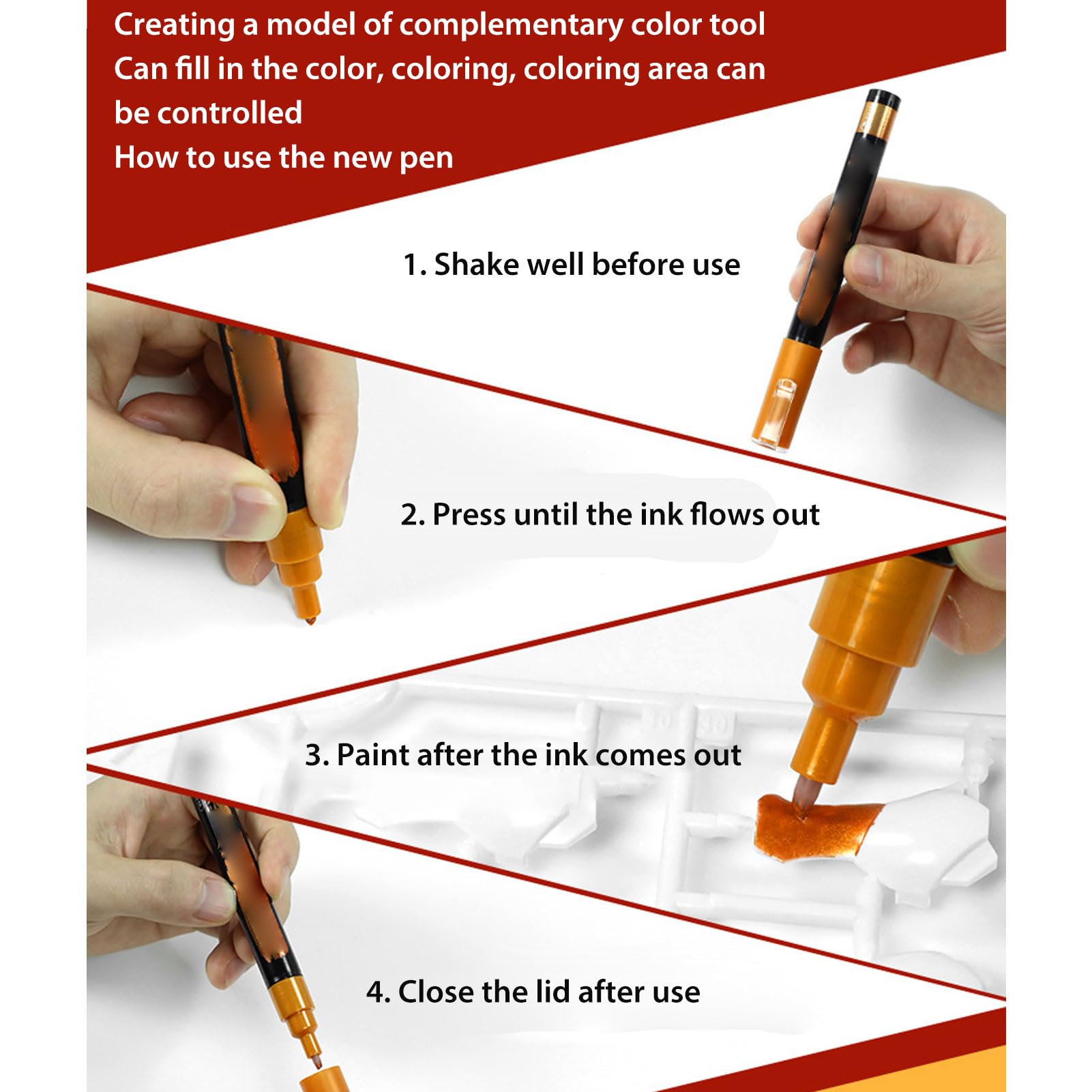 Creating a model of complementary color tool
Can fill in the color, coloring, coloring area can be controlled
How to use the new pen

1. Shake well before use

2. Press until the ink flows out

3. Paint after the ink comes out

4. Close the lid after use