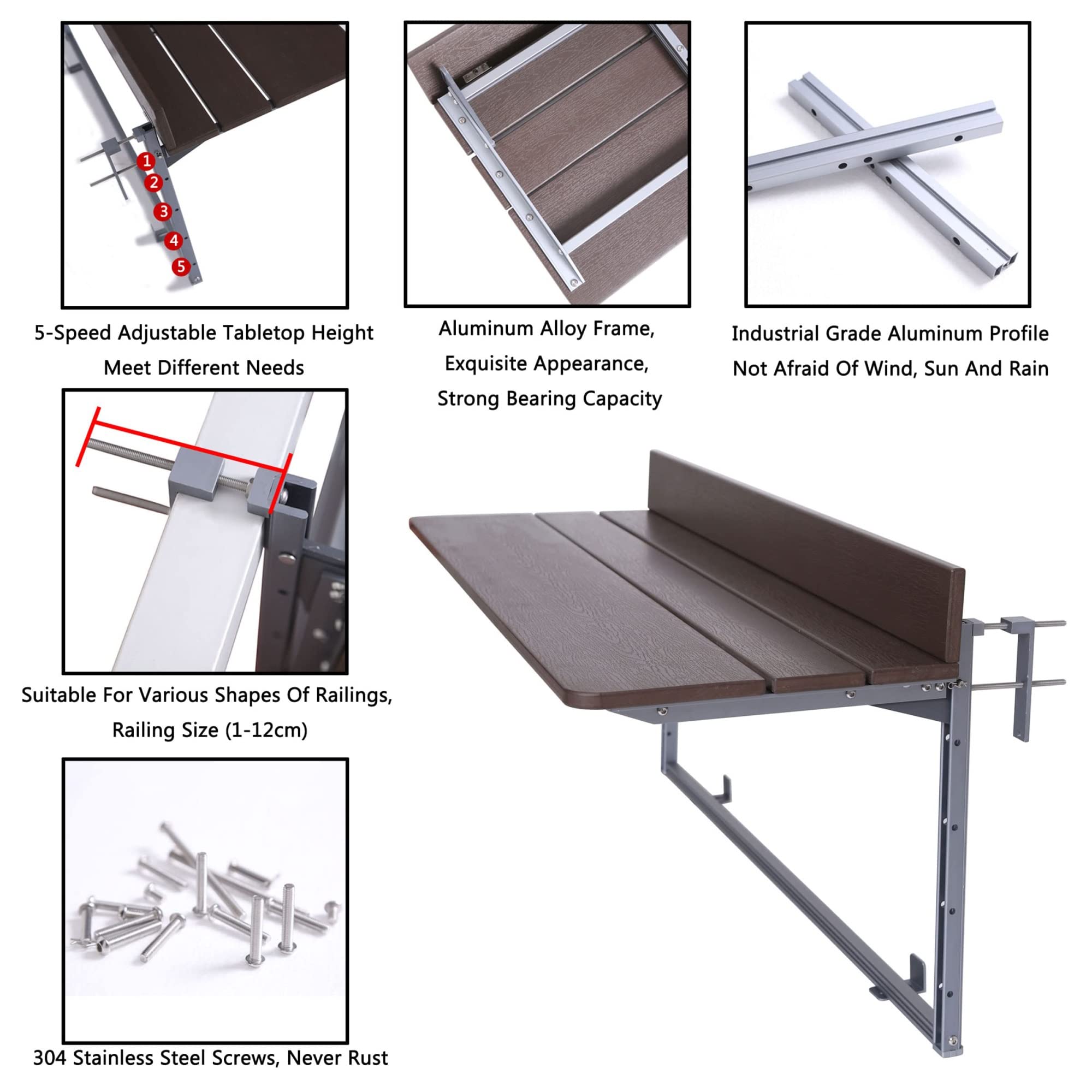 1
2
3
4
5

5-Speed Adjustable Tabletop Height
Meet Different Needs

Aluminum Alloy Frame,
Exquisite Appearance,
Strong Bearing Capacity

Industrial Grade Aluminum Profile
Not Afraid Of Wind, Sun And Rain

Suitable For Various Shapes Of Railings,
Railing Size (1-12cm)

304 Stainless Steel Screws, Never Rust