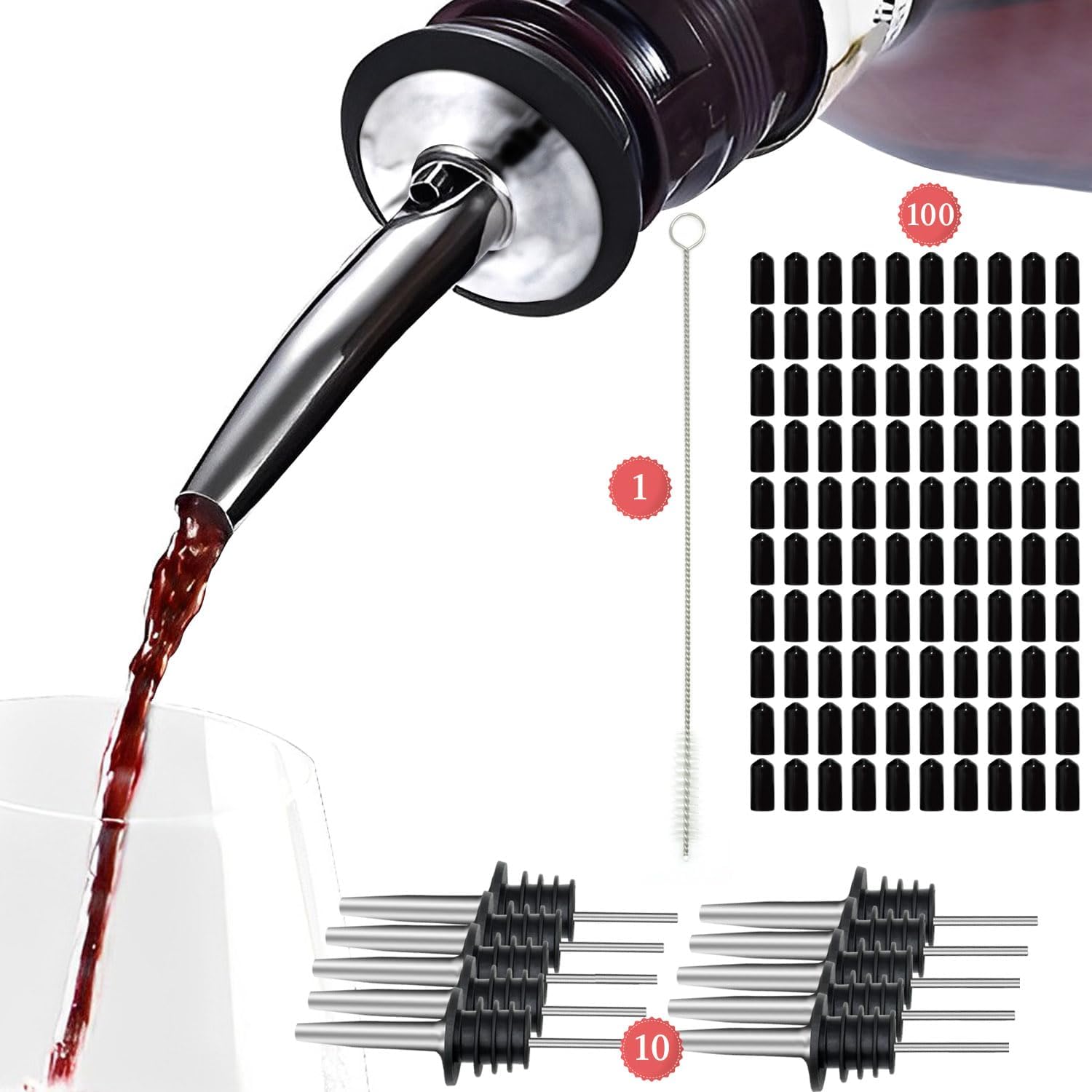 100

1

10