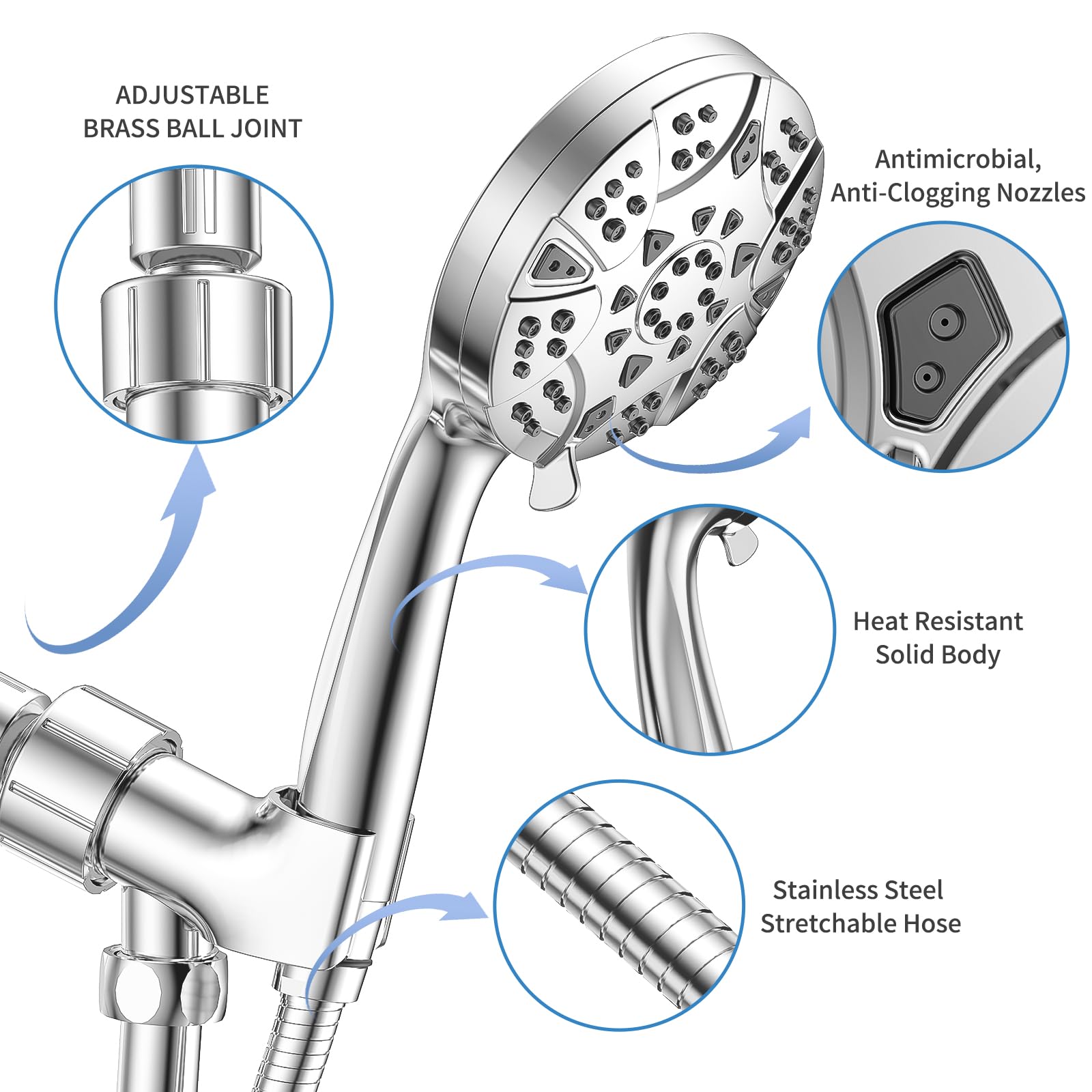 ADJUSTABLE BRASS BALL JOINT

Antimicrobial, Anti-Clogging Nozzles

Heat Resistant Solid Body

Stainless Steel Stretchable Hose