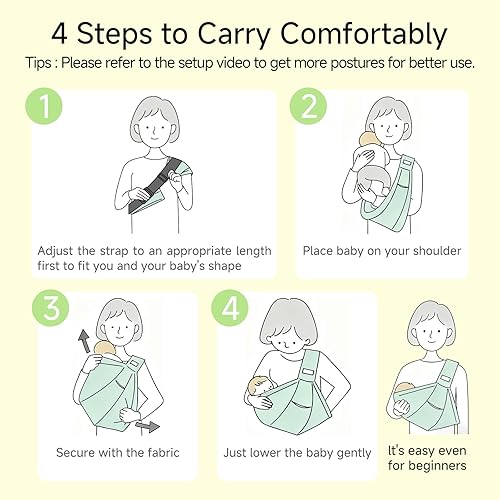 4 Steps to Carry Comfortably

Tips : Please refer to the setup video to get more postures for better use.

1

Adjust the strap to an appropriate length first to fit you and your baby's shape

2

Place baby on your shoulder

3

Secure with the fabric

4

Just lower the baby gently

It's easy even for beginners