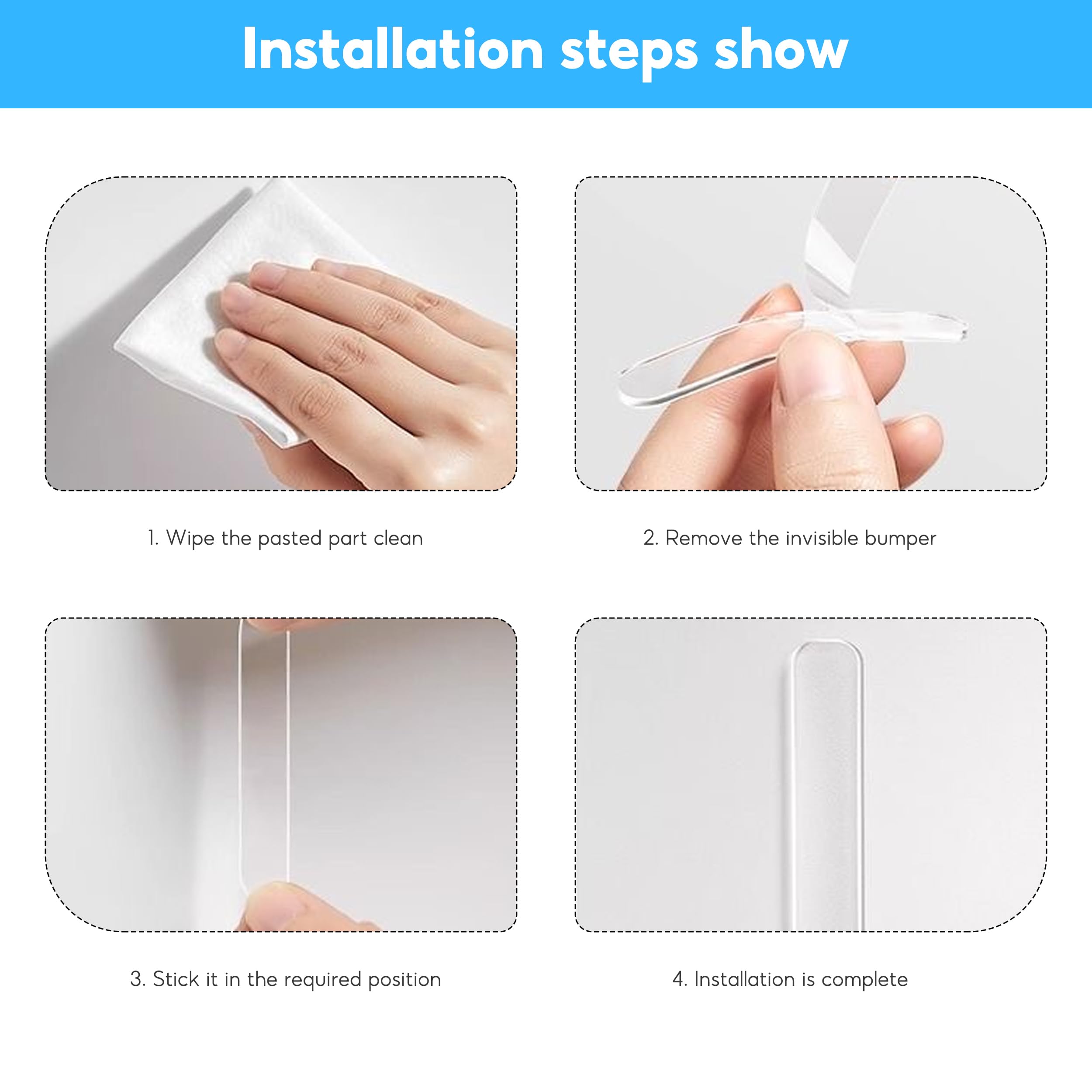 Installation steps show

1. Wipe the pasted part clean

2. Remove the invisible bumper

3. Stick it in the required position

4. Installation is complete