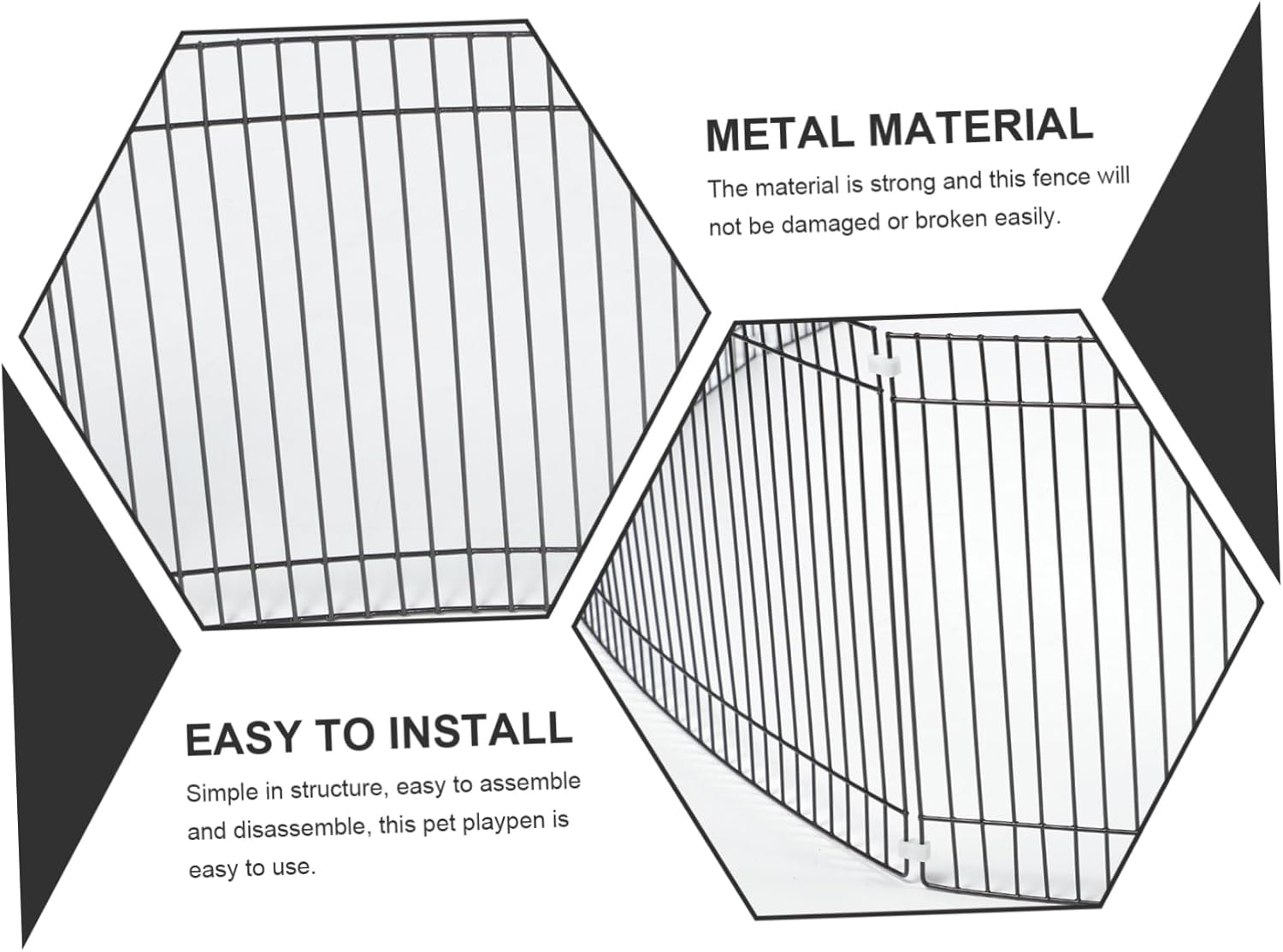 METAL MATERIAL

The material is strong and this fence will not be damaged or broken easily.

EASY TO INSTALL

Simple in structure, easy to assemble and disassemble, this pet playpen is easy to use.