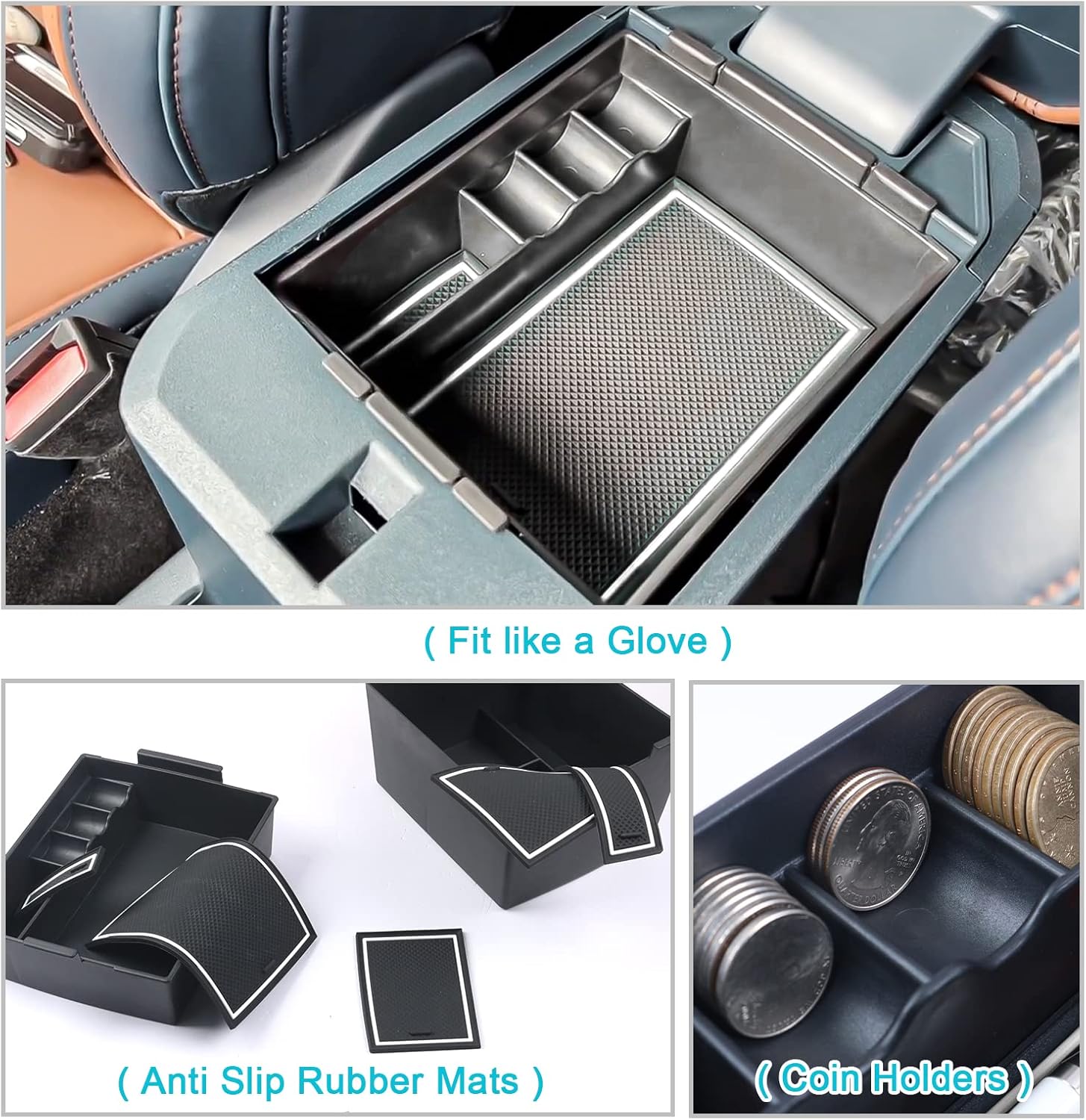 ( Fit like a Glove )

( Anti Slip Rubber Mats )

( Coin Holders )