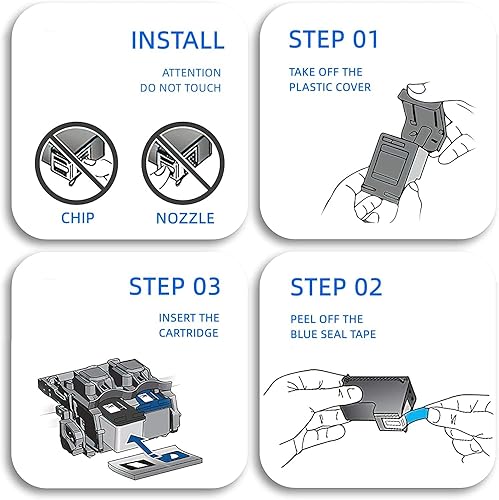 INSTALL

ATTENTION
DO NOT TOUCH

CHIP

NOZZLE

STEP 01

TAKE OFF THE
PLASTIC COVER

STEP 03

INSERT THE
CARTRIDGE

STEP 02

PEEL OFF THE
BLUE SEAL TAPE