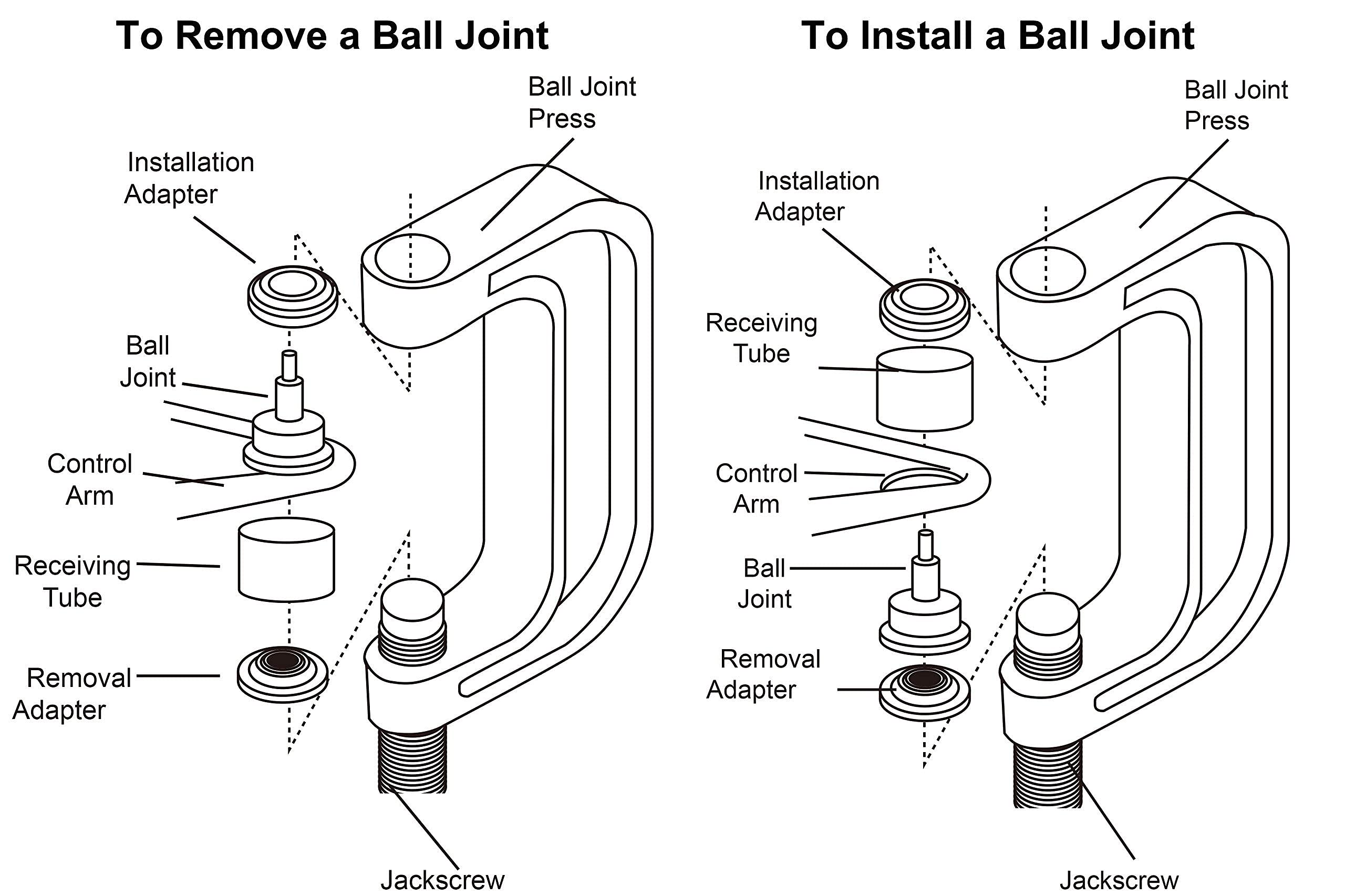 To Remove a Ball Joint

Ball Joint Press

Installation Adapter

Ball Joint

Control Arm

Receiving Tube

Removal Adapter

Jackscrew

To Install a Ball Joint

Ball Joint Press

Installation Adapter

Receiving Tube

Control Arm

Ball Joint

Removal Adapter

Jackscrew