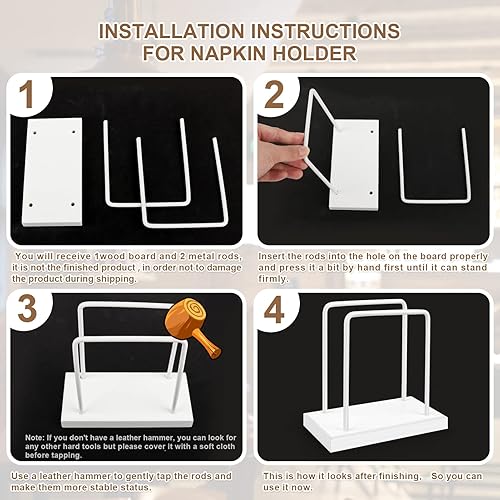 INSTALLATION INSTRUCTIONS
FOR NAPKIN HOLDER

1

You will receive 1wood board and 2 metal rods, it is not the finished product , in order not to damage the product during shipping.

2

Insert the rods into the hole on the board properly and press it a bit by hand first until it can stand firmly.

3

Note: If you don't have a leather hammer, you can look for any other hard tools but please cover it with a soft cloth before tapping.

Use a leather hammer to gently tap the rods and make them more stable status.

4

This is how it looks after finishing. So you can use it now.