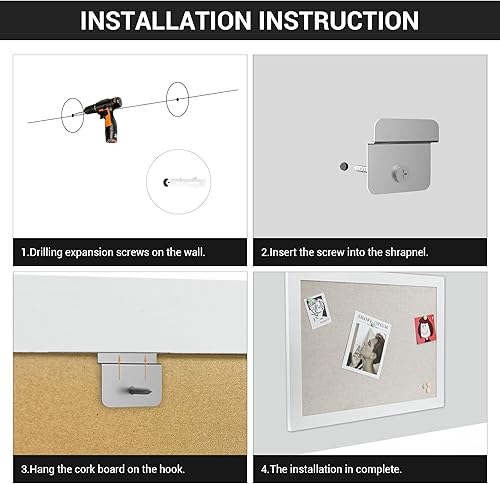 INSTALLATION INSTRUCTION

1.Drilling expansion screws on the wall.

2.Insert the screw into the shrapnel.

3.Hang the cork board on the hook.

4.The installation in complete.