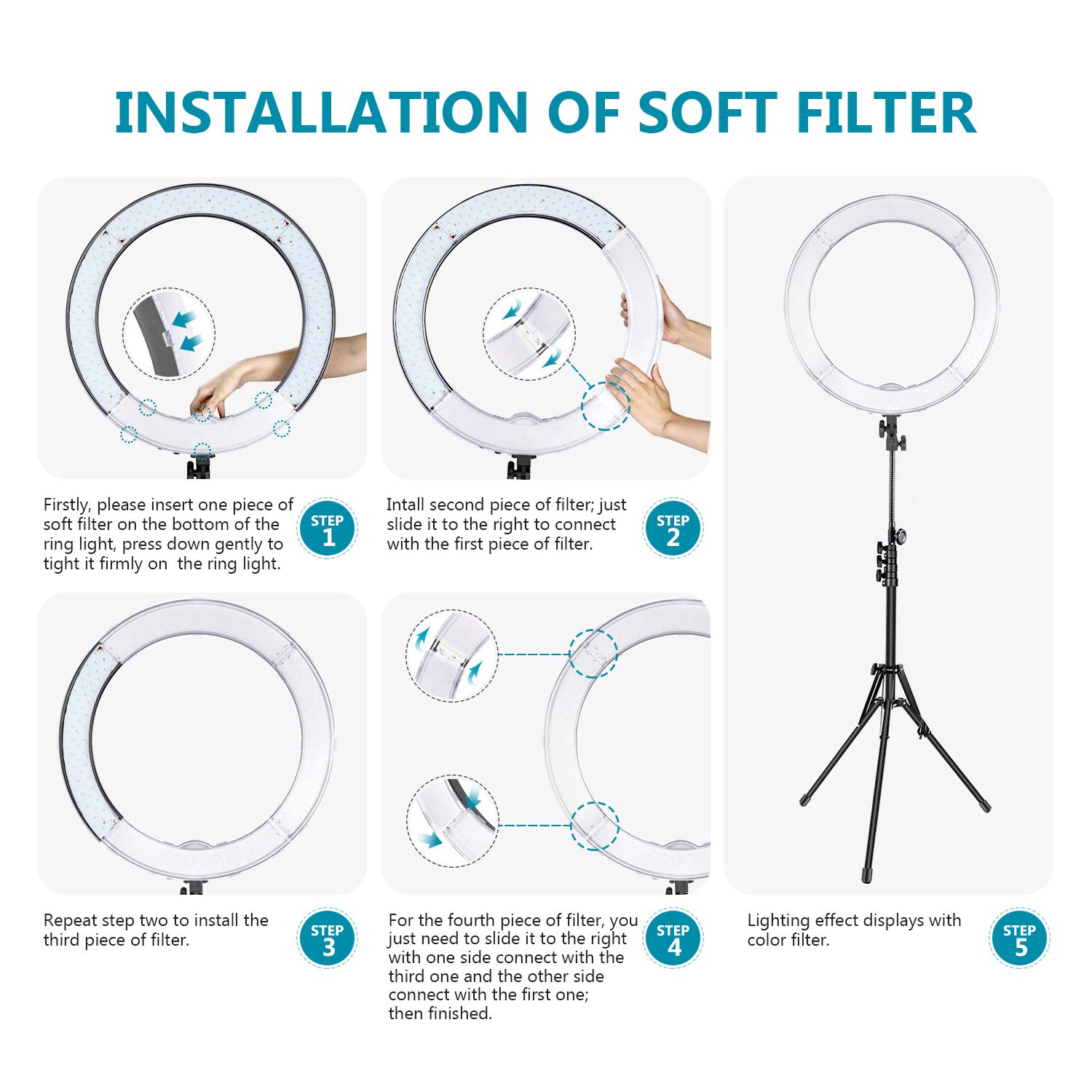 INSTALLATION OF SOFT FILTER

Firstly, please insert one piece of soft filter on the bottom of the ring light, press down gently to tight it firmly on  the ring light.

STEP 1

Intall second piece of filter; just slide it to the right to connect with the first piece of filter.

STEP 2

Repeat step two to install the third piece of filter.

STEP 3

For the fourth piece of filter, you just need to slide it to the right with one side connect with the third one and the other side connect with the first one; then finished.

STEP 4

Lighting effect displays with color filter.

STEP 5