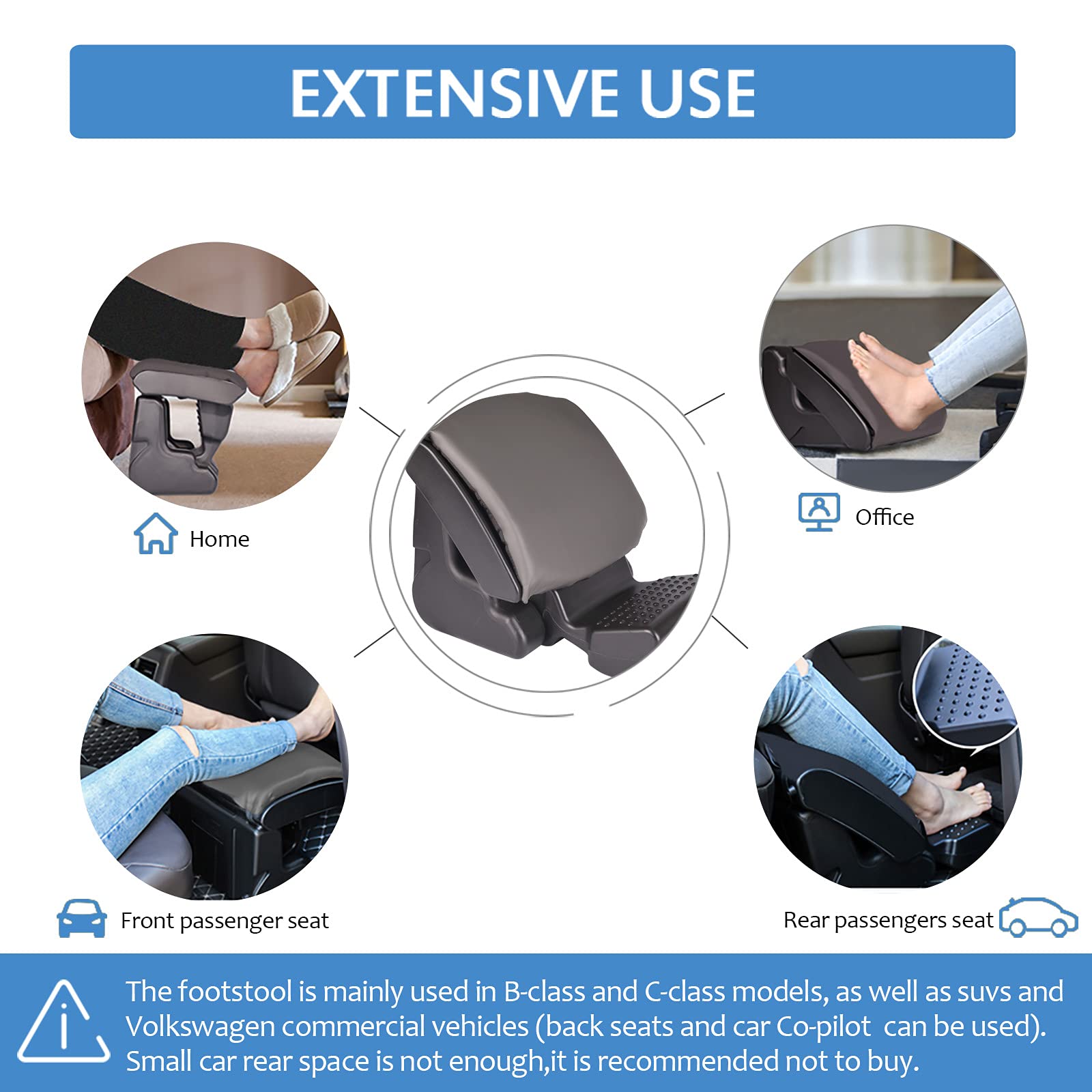 EXTENSIVE USE

Home

Office

Front passenger seat

Rear passengers seat

The footstool is mainly used in B-class and C-class models, as well as suvs and Volkswagen commercial vehicles (back seats and car Co-pilot can be used). Small car rear space is not enough,it is recommended not to buy.