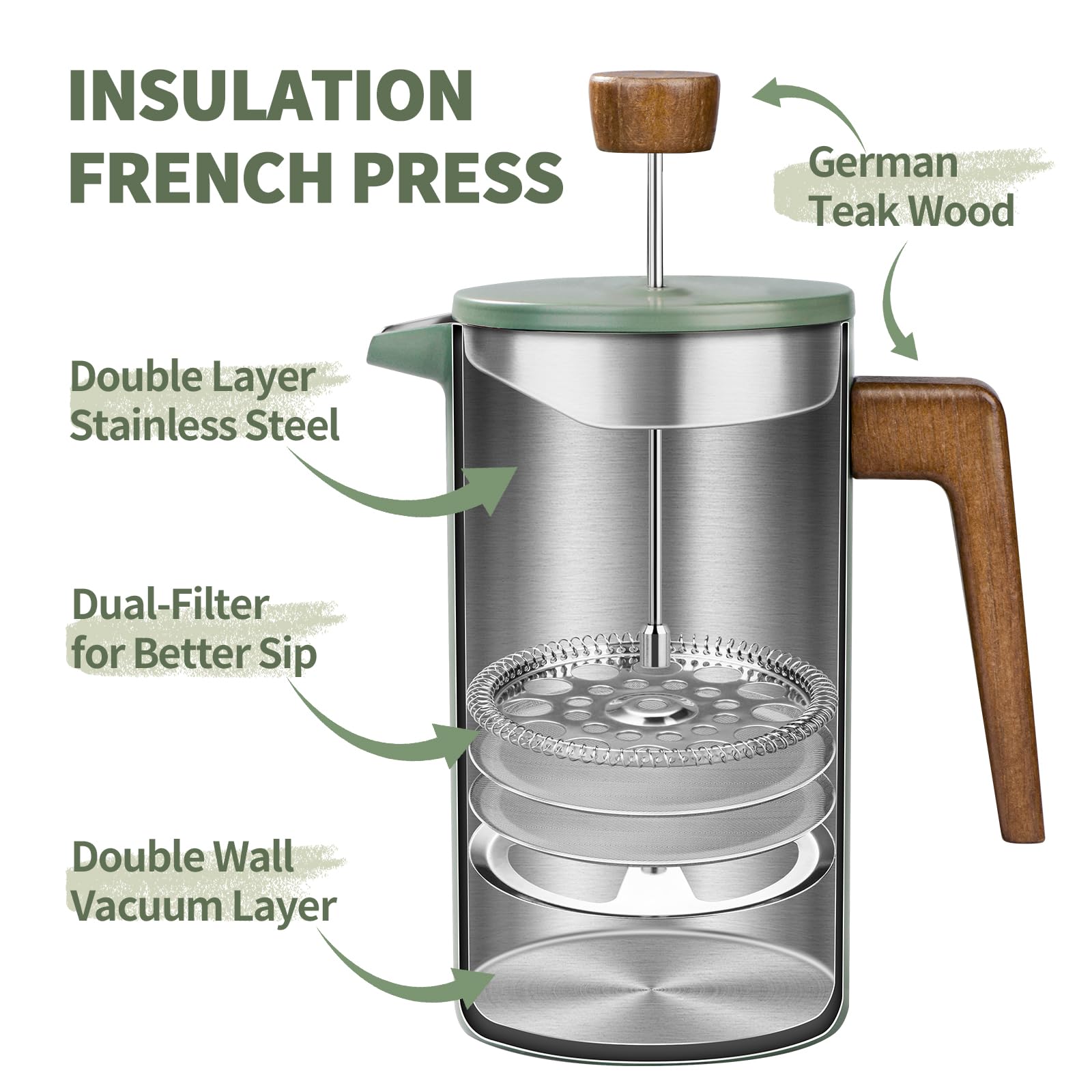 INSULATION FRENCH PRESS

German Teak Wood

Double Layer Stainless Steel

Dual-Filter for Better Sip

Double Wall Vacuum Layer