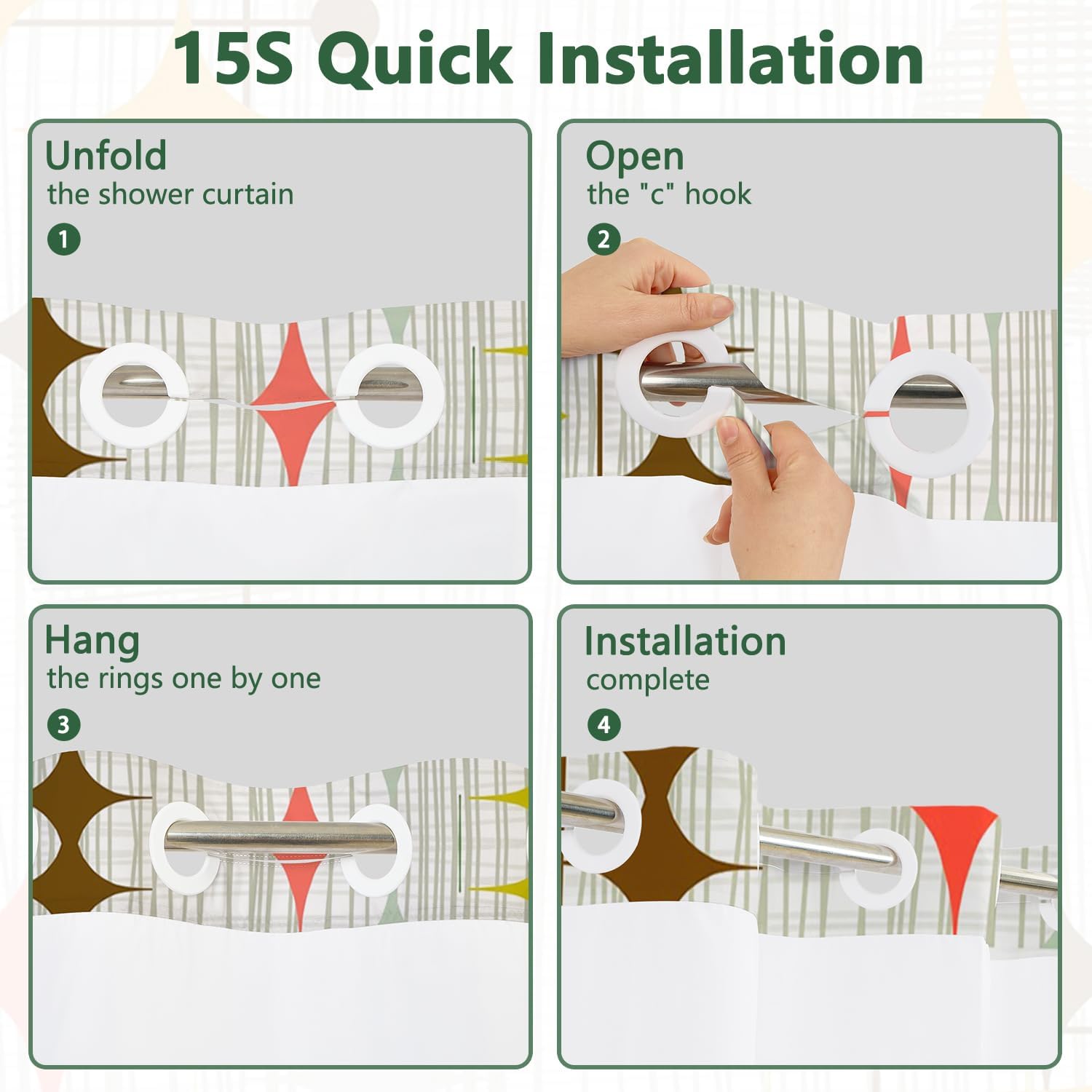 15S Quick Installation

Unfold
the shower curtain
1

Open
the "c" hook
2

Hang
the rings one by one
3

Installation
complete
4