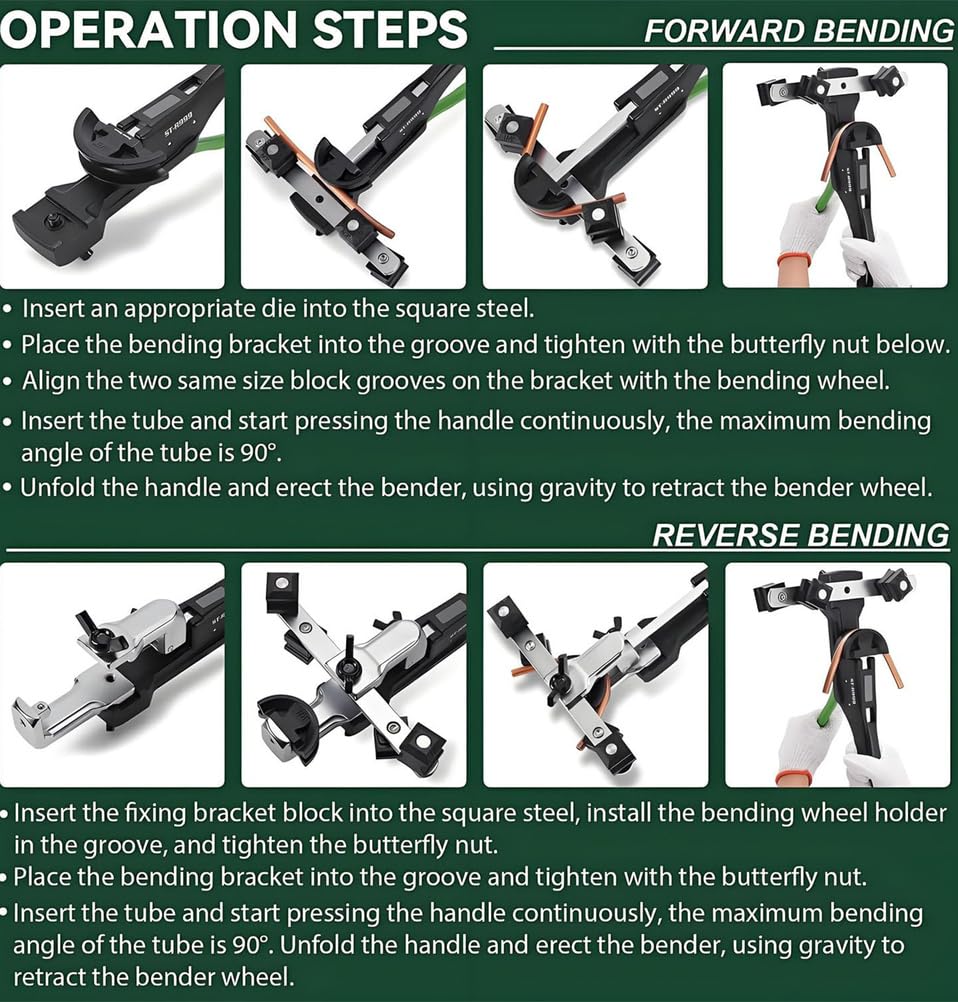 OPERATION STEPS

FORWARD BENDING

ST-R999

• Insert an appropriate die into the square steel.
• Place the bending bracket into the groove and tighten with the butterfly nut below.
• Align the two same size block grooves on the bracket with the bending wheel.
• Insert the tube and start pressing the handle continuously, the maximum bending angle of the tube is 90°.
• Unfold the handle and erect the bender, using gravity to retract the bender wheel.

REVERSE BENDING

• Insert the fixing bracket block into the square steel, install the bending wheel holder in the groove, and tighten the butterfly nut.
• Place the bending bracket into the groove and tighten with the butterfly nut.
• Insert the tube and start pressing the handle continuously, the maximum bending angle of the tube is 90°. Unfold the handle and erect the bender, using gravity to retract the bender wheel.