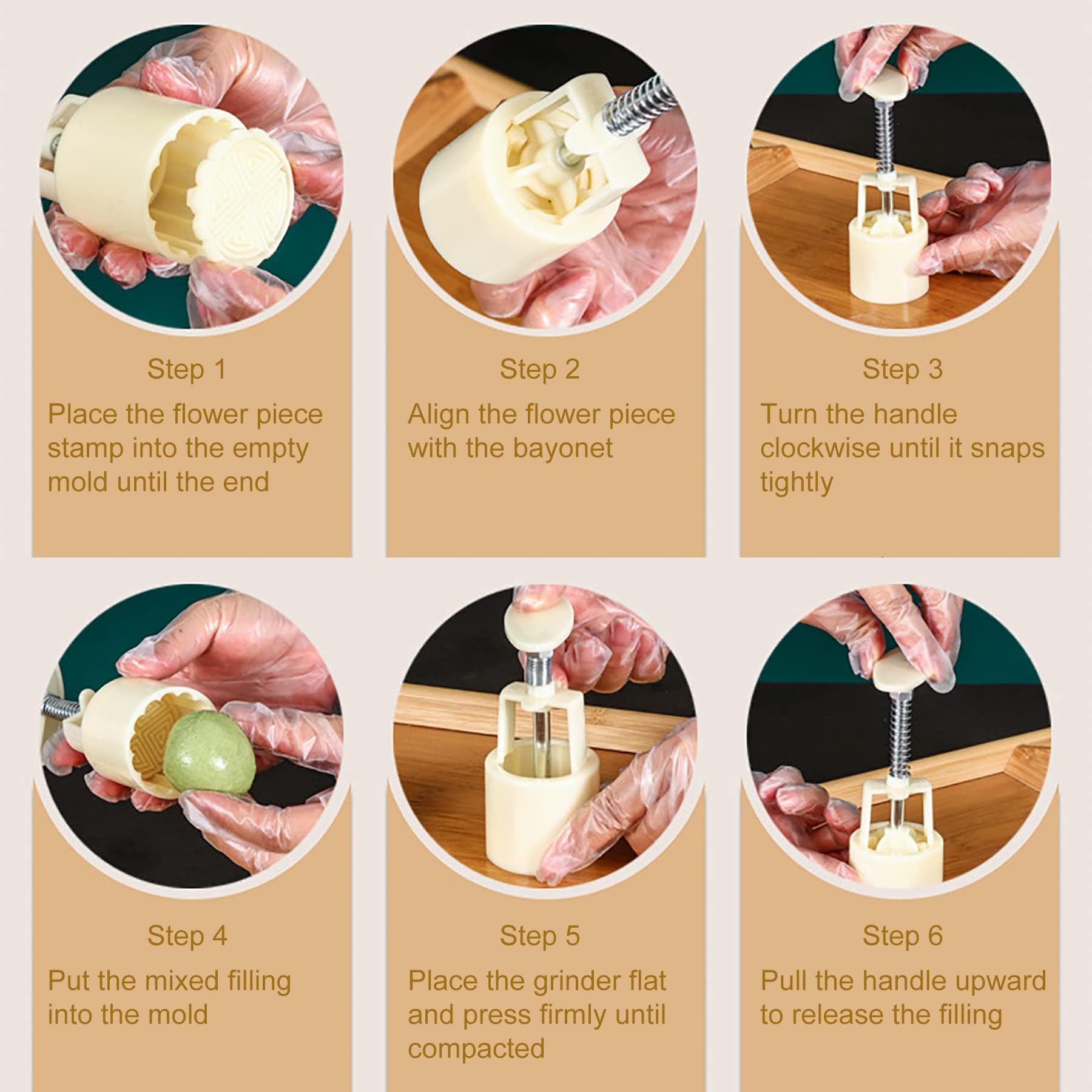 Step 1
Place the flower piece stamp into the empty mold until the end

Step 2
Align the flower piece with the bayonet

Step 3
Turn the handle clockwise until it snaps tightly

Step 4
Put the mixed filling into the mold

Step 5
Place the grinder flat and press firmly until compacted

Step 6
Pull the handle upward to release the filling