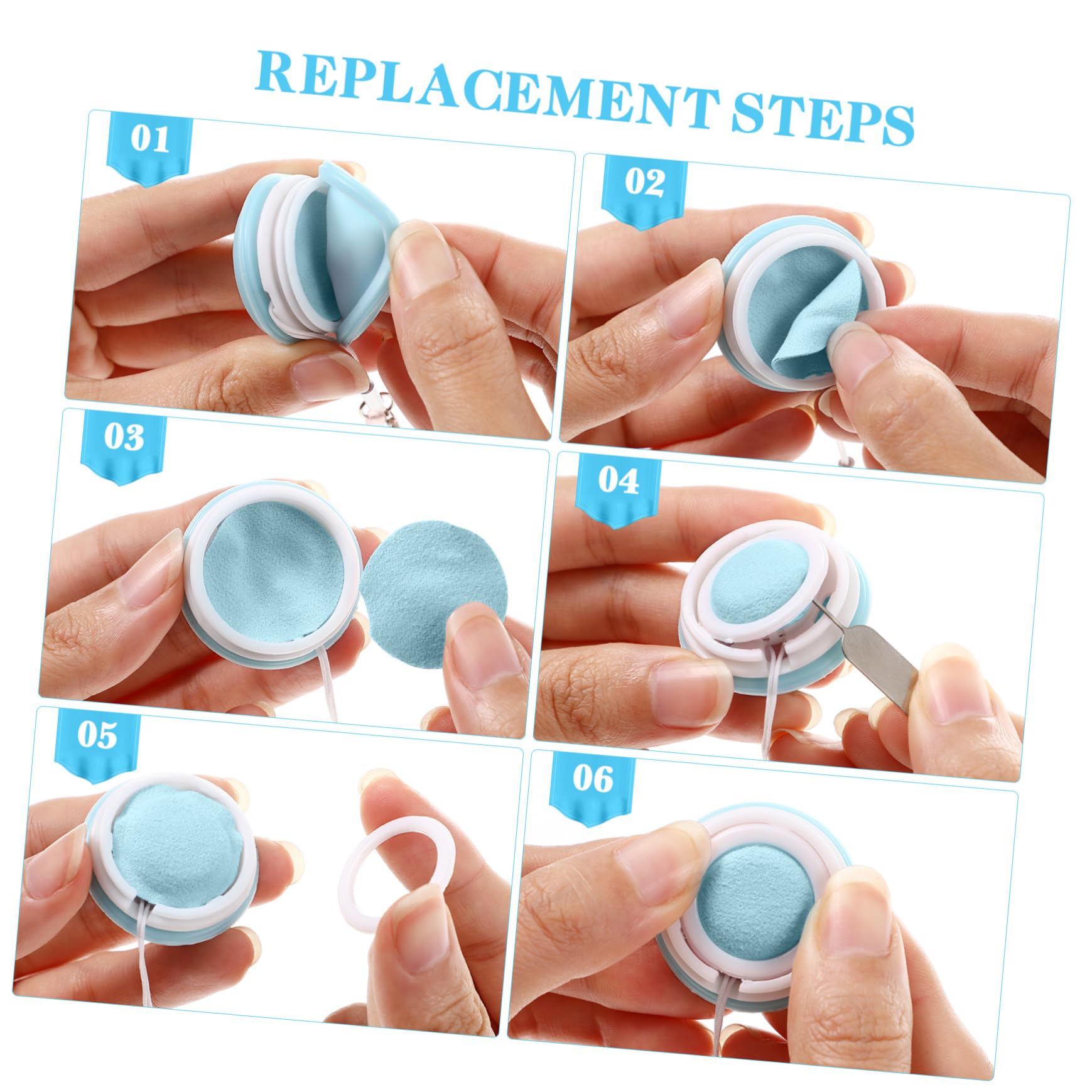 REPLACEMENT STEPS

01

02

03

04

05

06