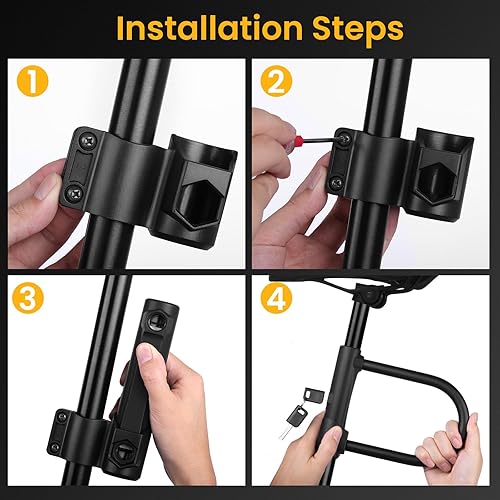 Installation Steps

1

2

3

4