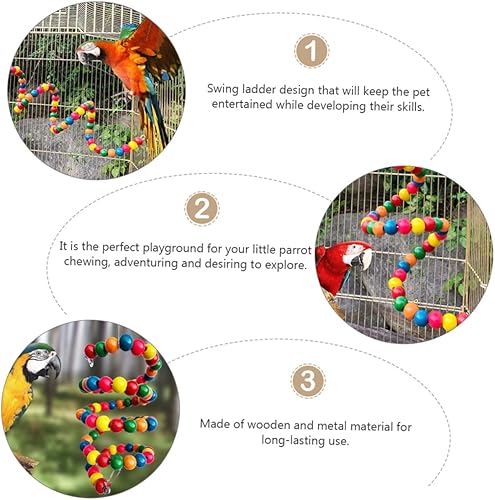 1

Swing ladder design that will keep the pet entertained while developing their skills.

2

It is the perfect playground for your little parrot chewing, adventuring and desiring to explore.

3

Made of wooden and metal material for long-lasting use.