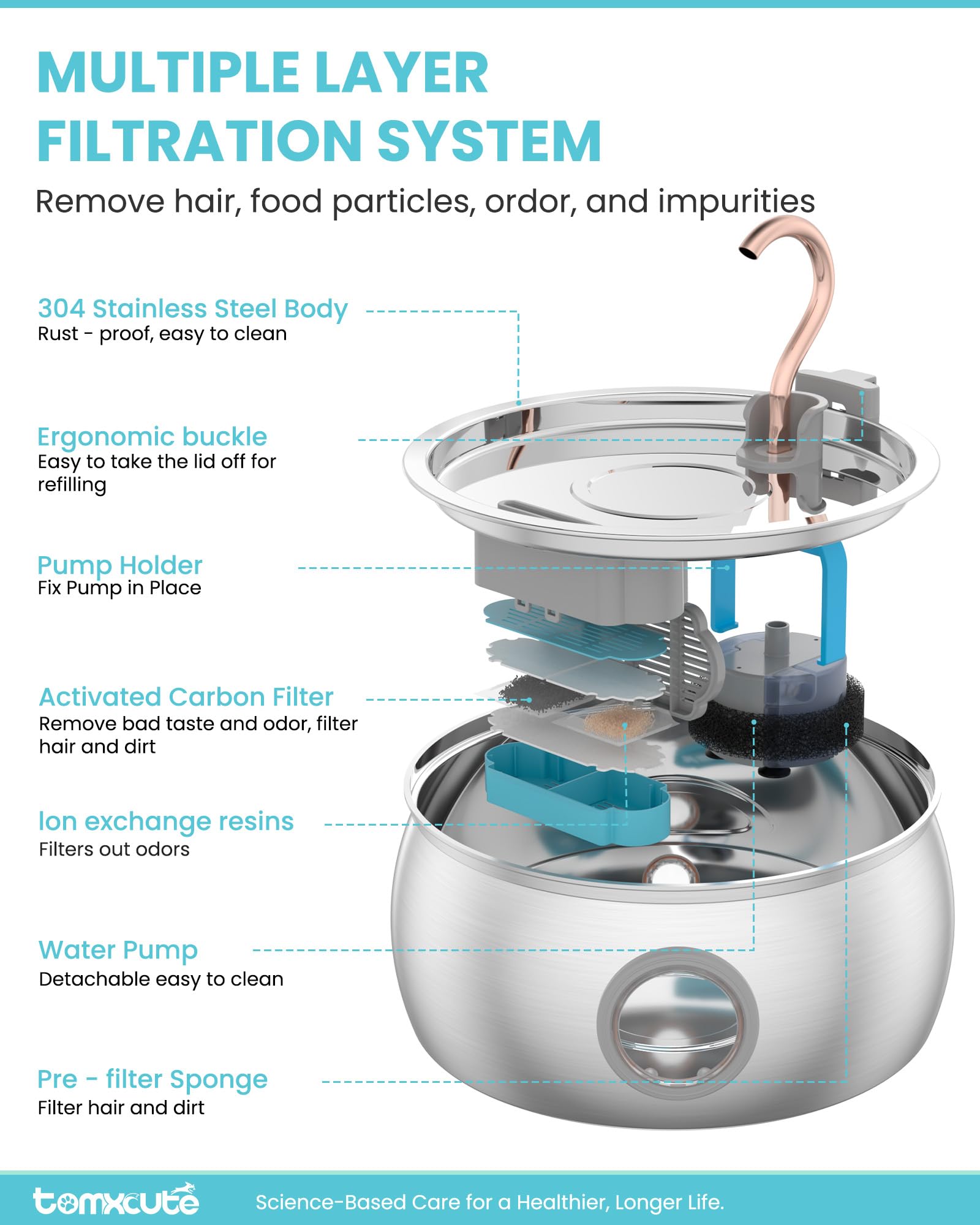 MULTIPLE LAYER FILTRATION SYSTEM

Remove hair, food particles, ordor, and impurities

304 Stainless Steel Body
Rust - proof, easy to clean

Ergonomic buckle
Easy to take the lid off for refilling

Pump Holder
Fix Pump in Place

Activated Carbon Filter
Remove bad taste and odor, filter hair and dirt

Ion exchange resins
Filters out odors

Water Pump
Detachable easy to clean

Pre - filter Sponge
Filter hair and dirt

tomxcute

Science-Based Care for a Healthier, Longer Life.