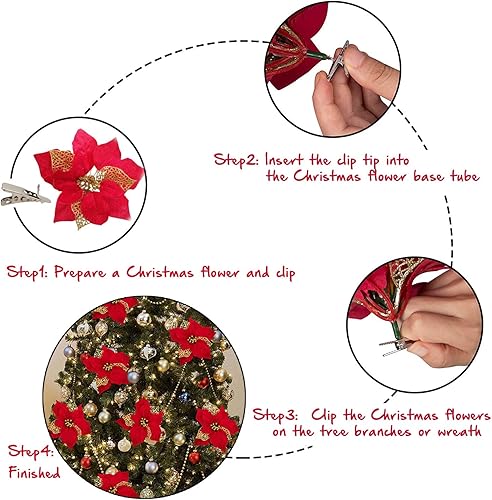 Step2: Insert the clip tip into the Christmas flower base tube

Step1: Prepare a Christmas flower and clip

Step3: Clip the Christmas flowers on the tree branches or wreath

Step4: Finished