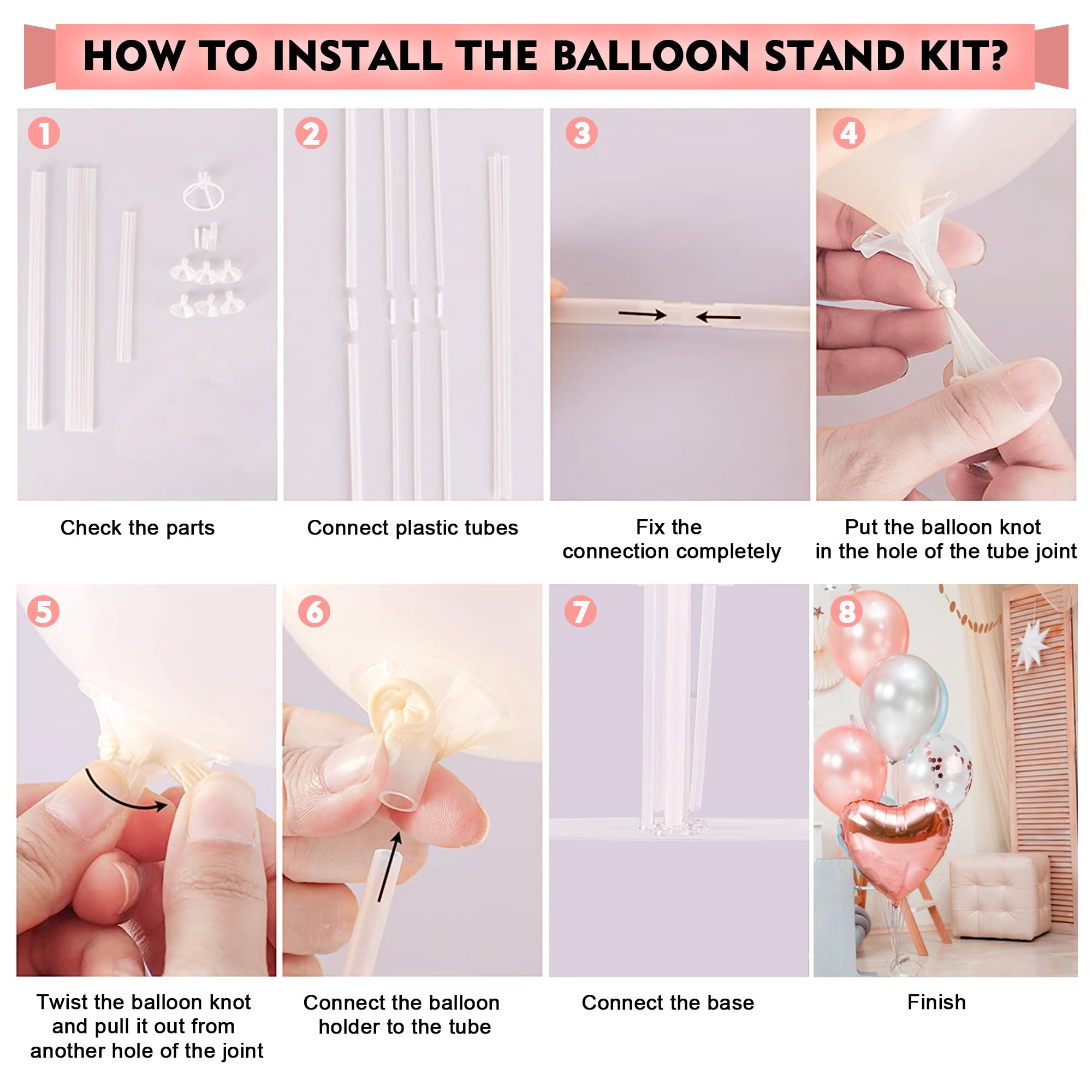 HOW TO INSTALL THE BALLOON STAND KIT?

1

Check the parts

2

Connect plastic tubes

3

Fix the connection completely

4

Put the balloon knot in the hole of the tube joint

5

Twist the balloon knot and pull it out from another hole of the joint

6

Connect the balloon holder to the tube

7

Connect the base

8

Finish