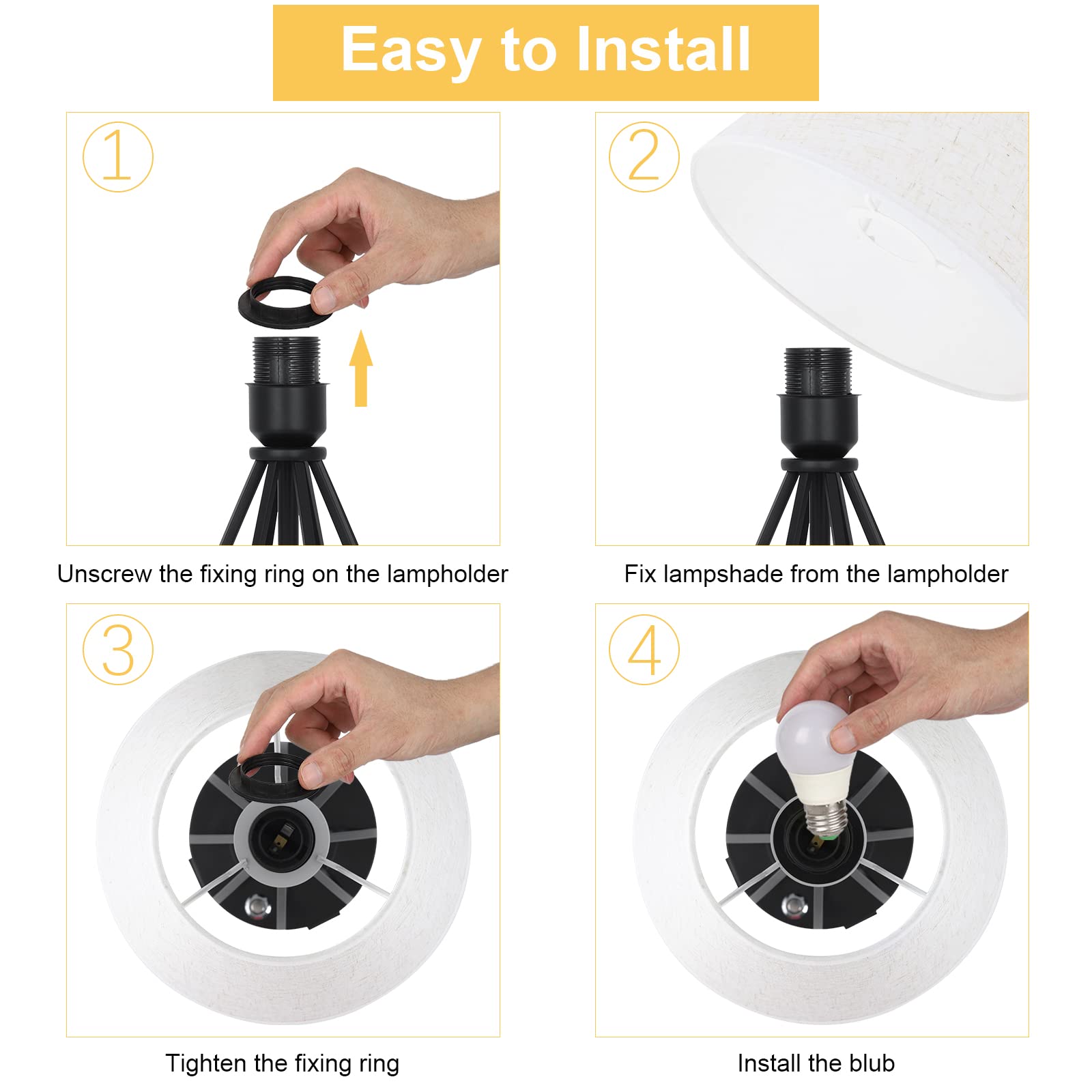 Easy to Install

1

Unscrew the fixing ring on the lampholder

2

Fix lampshade from the lampholder

3

Tighten the fixing ring

4

Install the blub