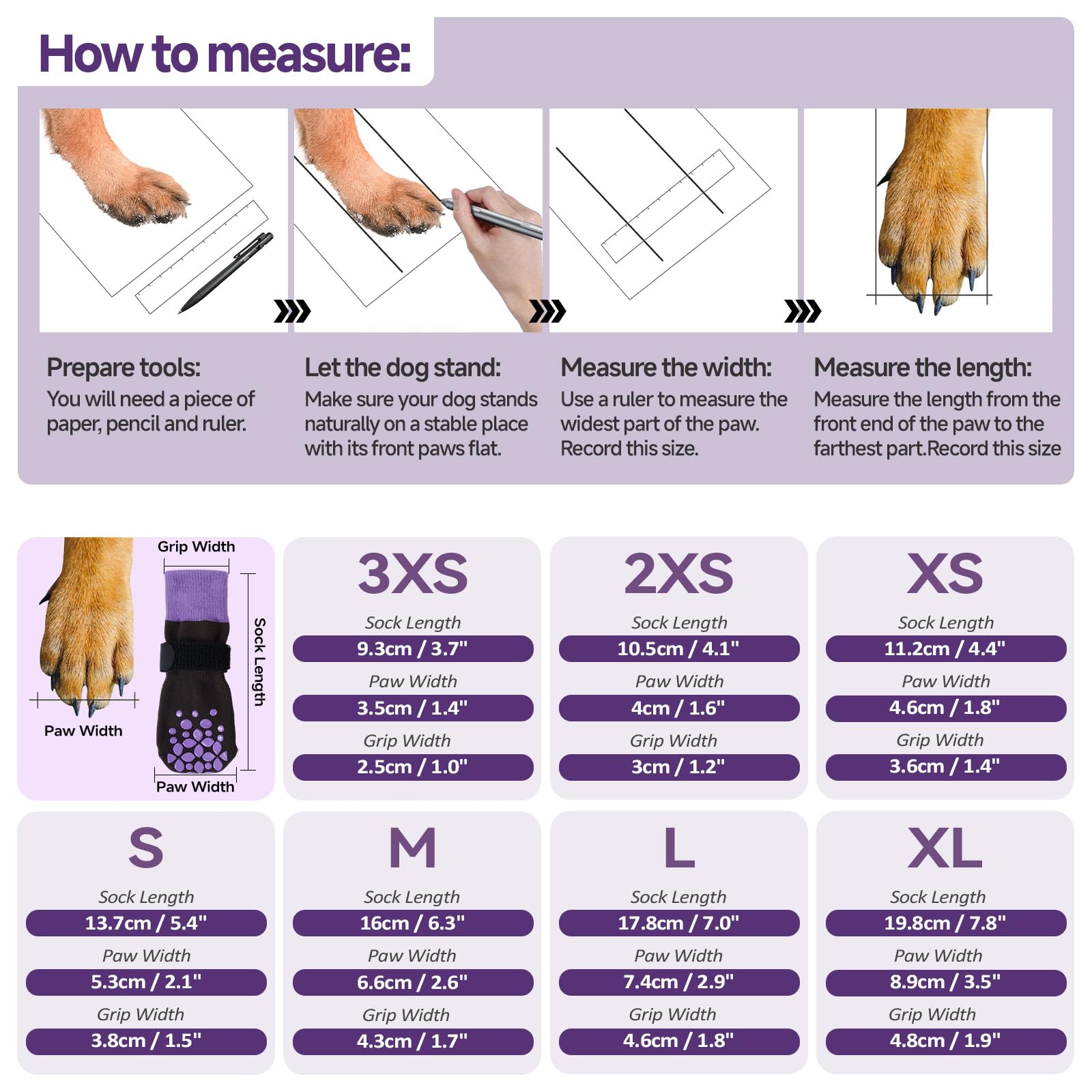 How to measure:

Prepare tools:
You will need a piece of paper, pencil and ruler.

Let the dog stand:
Make sure your dog stands naturally on a stable place with its front paws flat.

Measure the width:
Use a ruler to measure the widest part of the paw. Record this size.

Measure the length:
Measure the length from the front end of the paw to the farthest part.Record this size

Grip Width
Sock Length
Paw Width
Paw Width

3XS
Sock Length
9.3cm / 3.7"
Paw Width
3.5cm / 1.4"
Grip Width
2.5cm / 1.0"

2XS
Sock Length
10.5cm / 4.1"
Paw Width
4cm / 1.6"
Grip Width
3cm / 1.2"

XS
Sock Length
11.2cm / 4.4"
Paw Width
4.6cm / 1.8"
Grip Width
3.6cm / 1.4"

S
Sock Length
13.7cm / 5.4"
Paw Width
5.3cm / 2.1"
Grip Width
3.8cm / 1.5"

M
Sock Length
16cm / 6.3"
Paw Width
6.6cm / 2.6"
Grip Width
4.3cm / 1.7"

L
Sock Length
17.8cm / 7.0"
Paw Width
7.4cm / 2.9"
Grip Width
4.6cm / 1.8"

XL
Sock Length
19.8cm / 7.8"
Paw Width
8.9cm / 3.5"
Grip Width
4.8cm / 1.9"