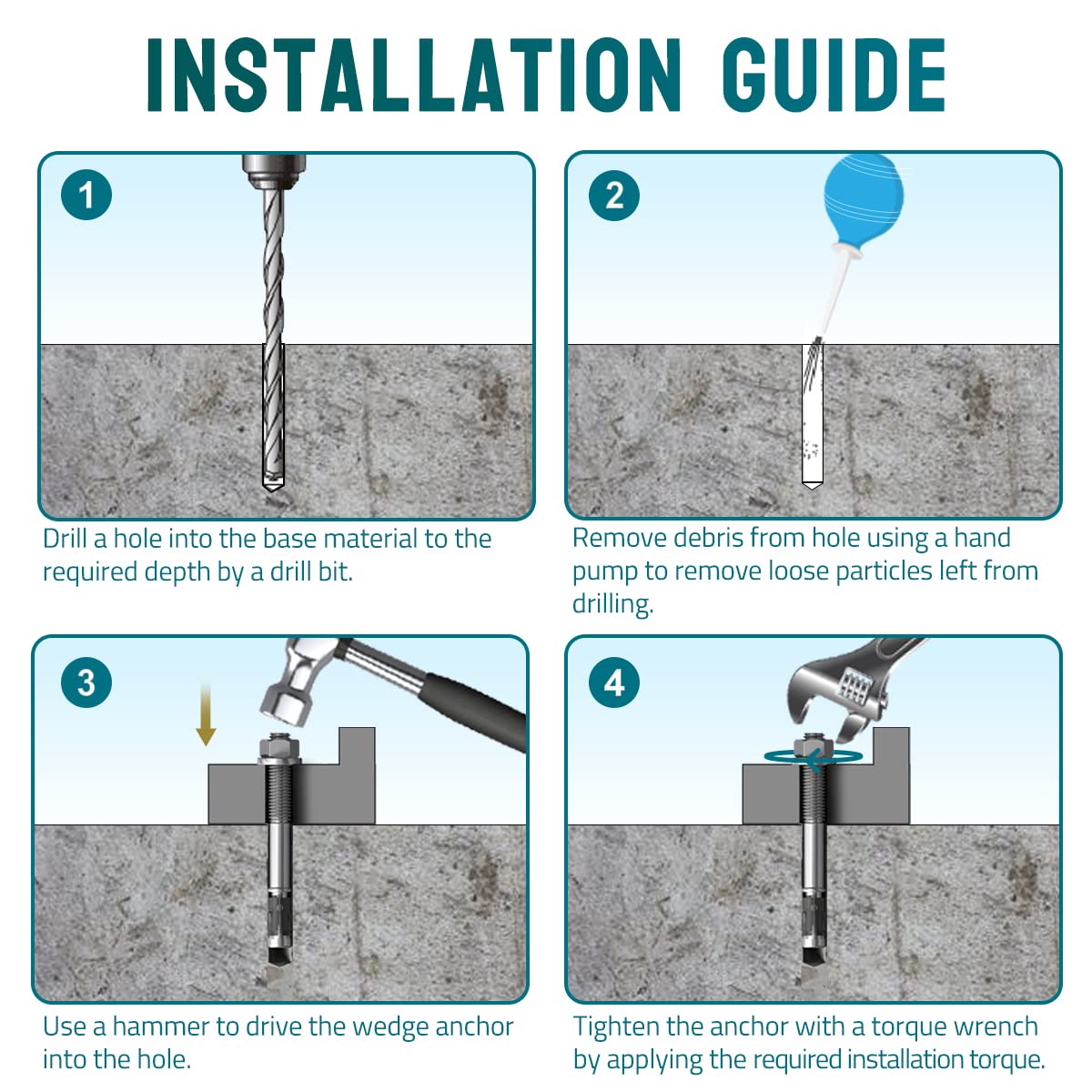 INSTALLATION GUIDE

1

Drill a hole into the base material to the required depth by a drill bit.

2

Remove debris from hole using a hand pump to remove loose particles left from drilling.

3

Use a hammer to drive the wedge anchor into the hole.

4

Tighten the anchor with a torque wrench by applying the required installation torque.