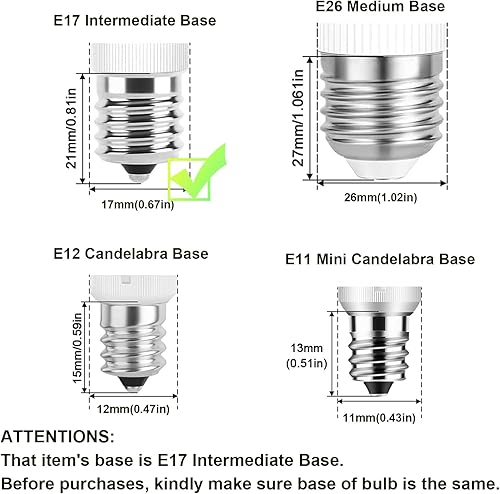 E17 Intermediate Base

21mm/0.81in

17mm(0.67in)

E26 Medium Base

27mm/1.061in

26mm(1.02in)

E12 Candelabra Base

15mm/0.59in

12mm(0.47in)

E11 Mini Candelabra Base

13mm (0.51in)

11mm(0.43in)

ATTENTIONS:
That item's base is E17 Intermediate Base.
Before purchases, kindly make sure base of bulb is the same.