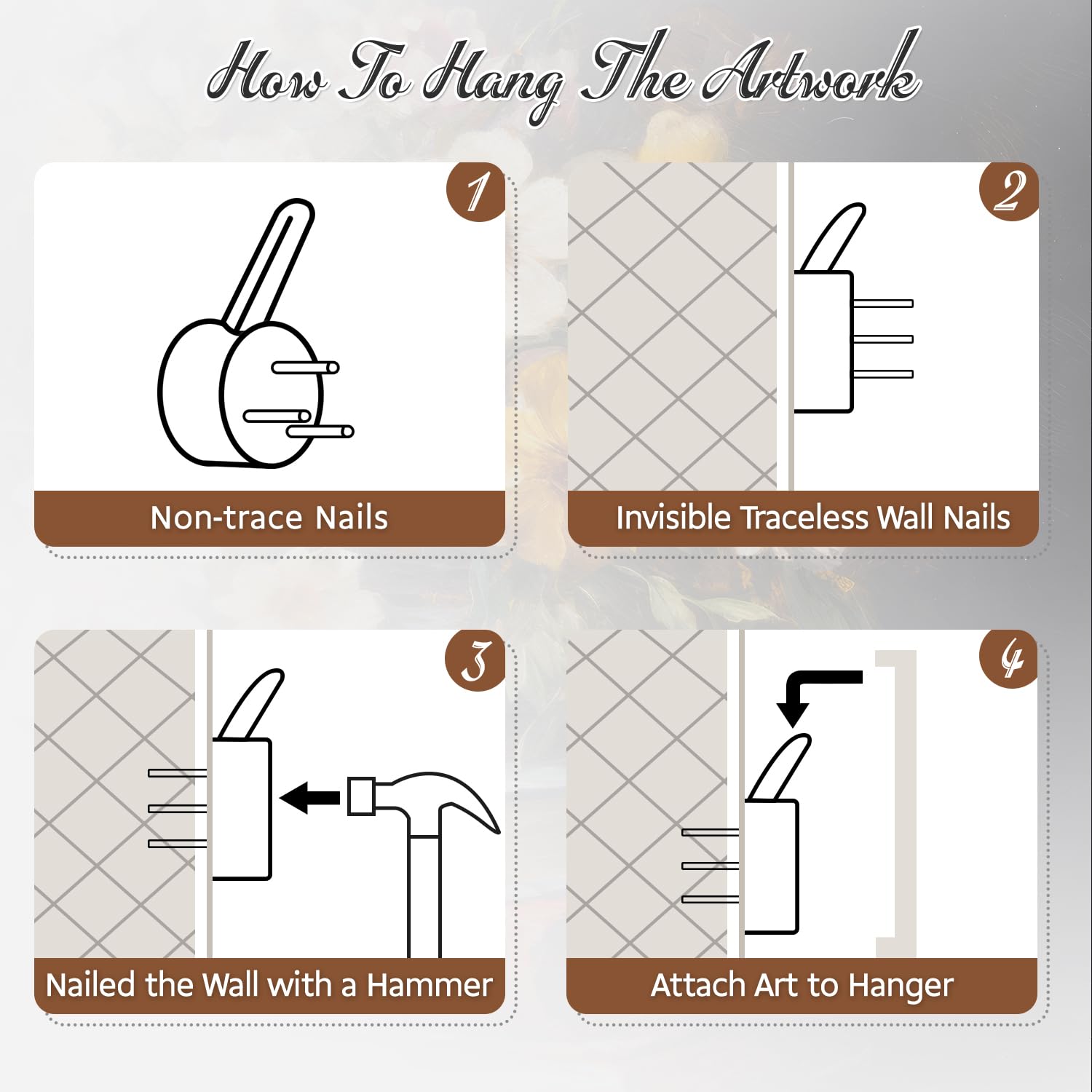 How To Hang The Artwork

1

Non-trace Nails

2

Invisible Traceless Wall Nails

3

Nailed the Wall with a Hammer

4

Attach Art to Hanger