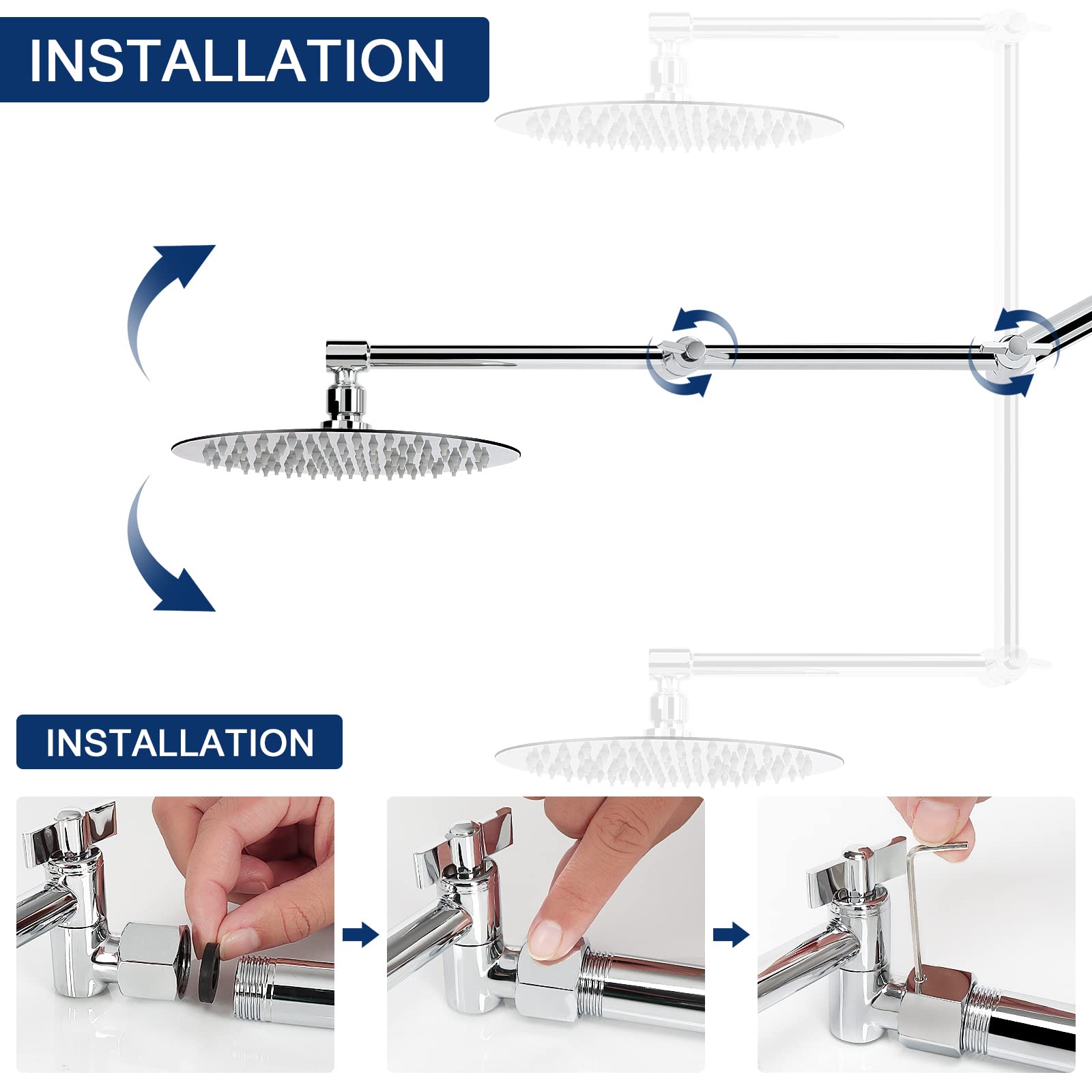 INSTALLATION

INSTALLATION