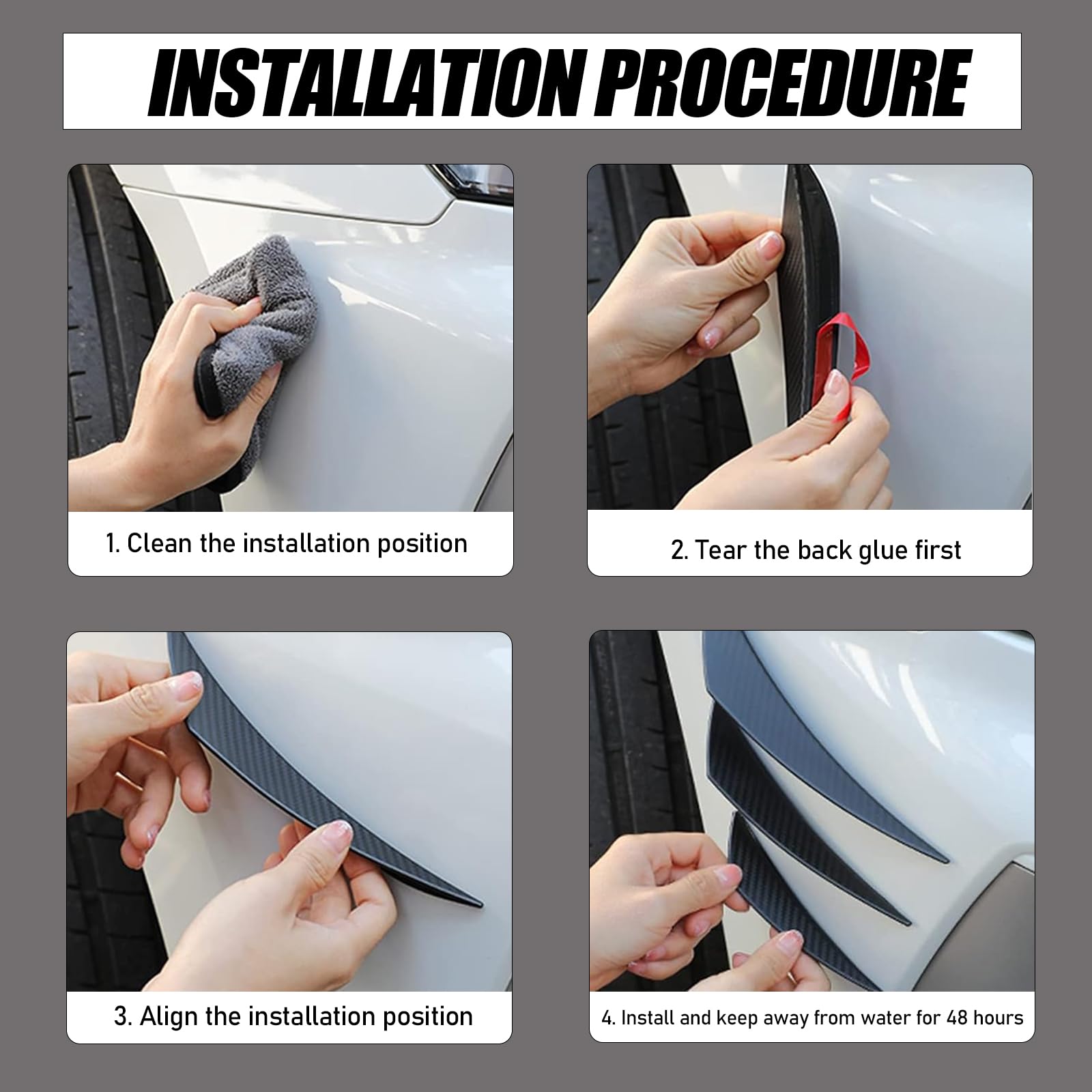 INSTALLATION PROCEDURE

1. Clean the installation position

2. Tear the back glue first

3. Align the installation position

4. Install and keep away from water for 48 hours