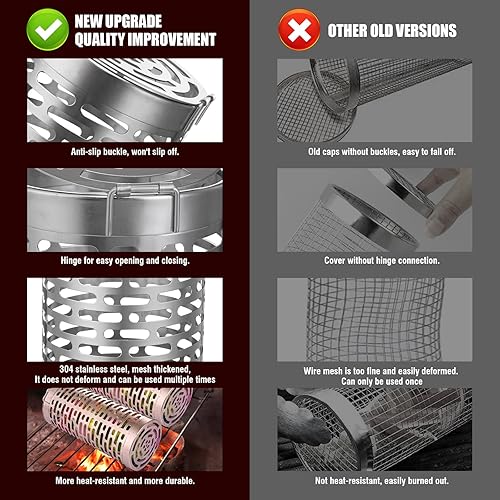 NEW UPGRADE
QUALITY IMPROVEMENT

Anti-slip buckle, won't slip off.

Hinge for easy opening and closing.

304 stainless steel, mesh thickened,
It does not deform and can be used multiple times

More heat-resistant and more durable.

OTHER OLD VERSIONS

Old caps without buckles, easy to fall off.

Cover without hinge connection.

Wire mesh is too fine and easily deformed.
Can only be used once

Not heat-resistant, easily burned out.