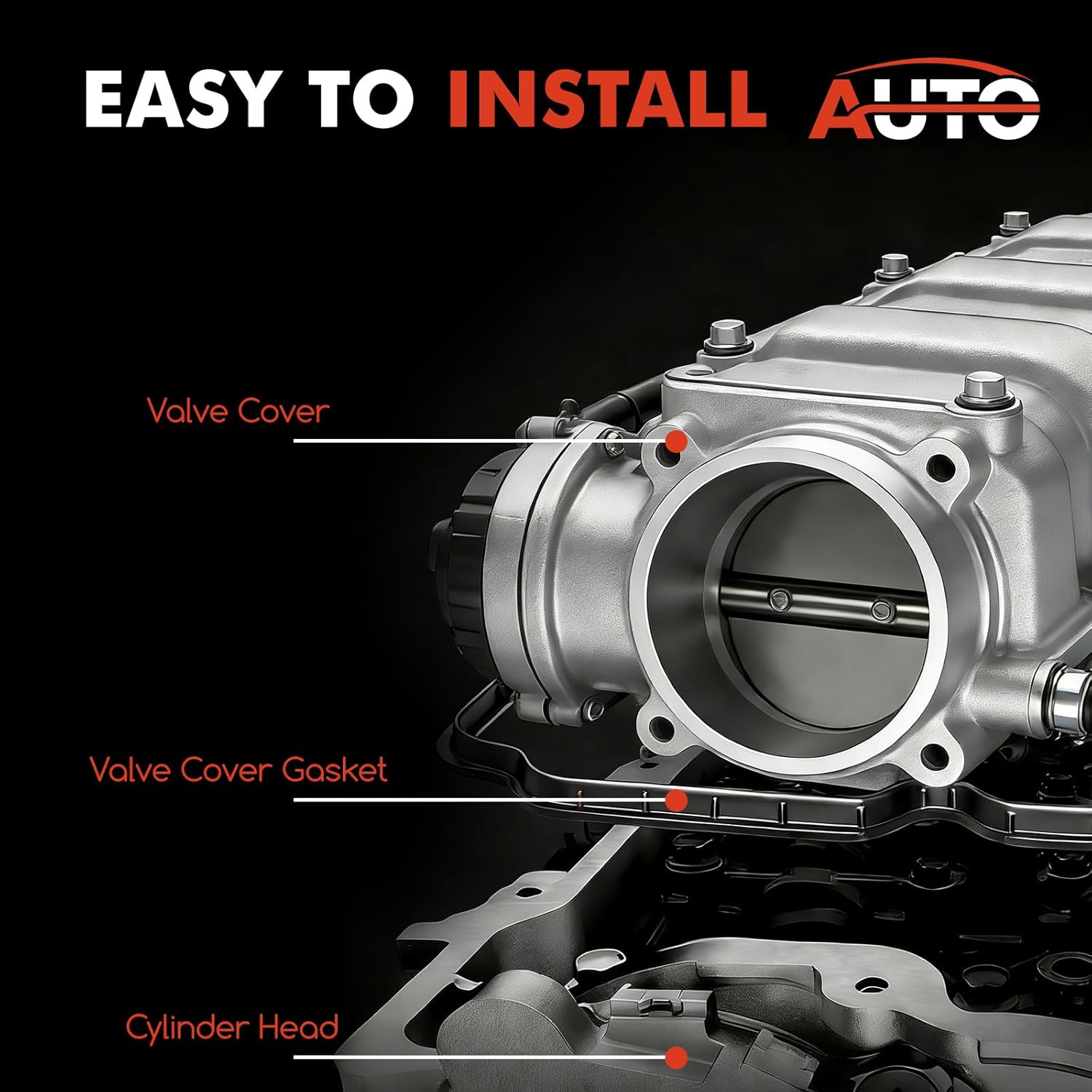 EASY TO INSTALL AUTO

Valve Cover

Valve Cover Gasket

Cylinder Head