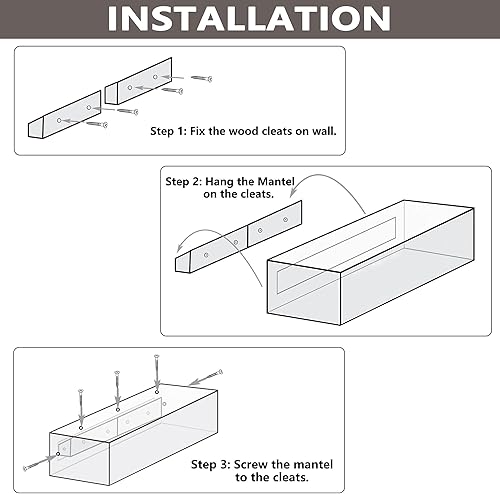 INSTALLATION

Step 1: Fix the wood cleats on wall.

Step 2: Hang the Mantel on the cleats.

Step 3: Screw the mantel to the cleats.