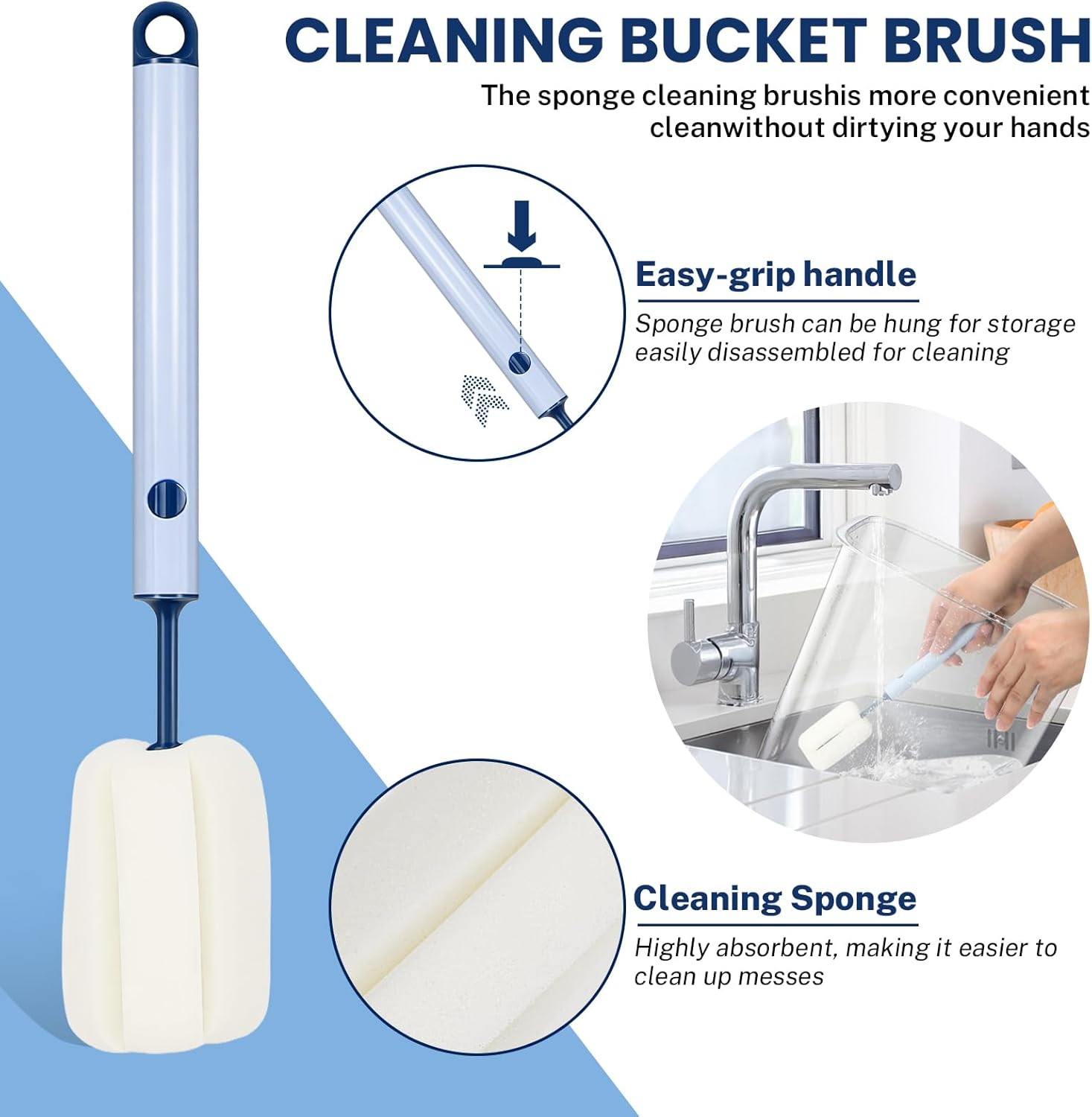 CLEANING BUCKET BRUSH

The sponge cleaning brushis more convenient cleanwithout dirtying your hands

Easy-grip handle

Sponge brush can be hung for storage easily disassembled for cleaning

Cleaning Sponge

Highly absorbent, making it easier to clean up messes