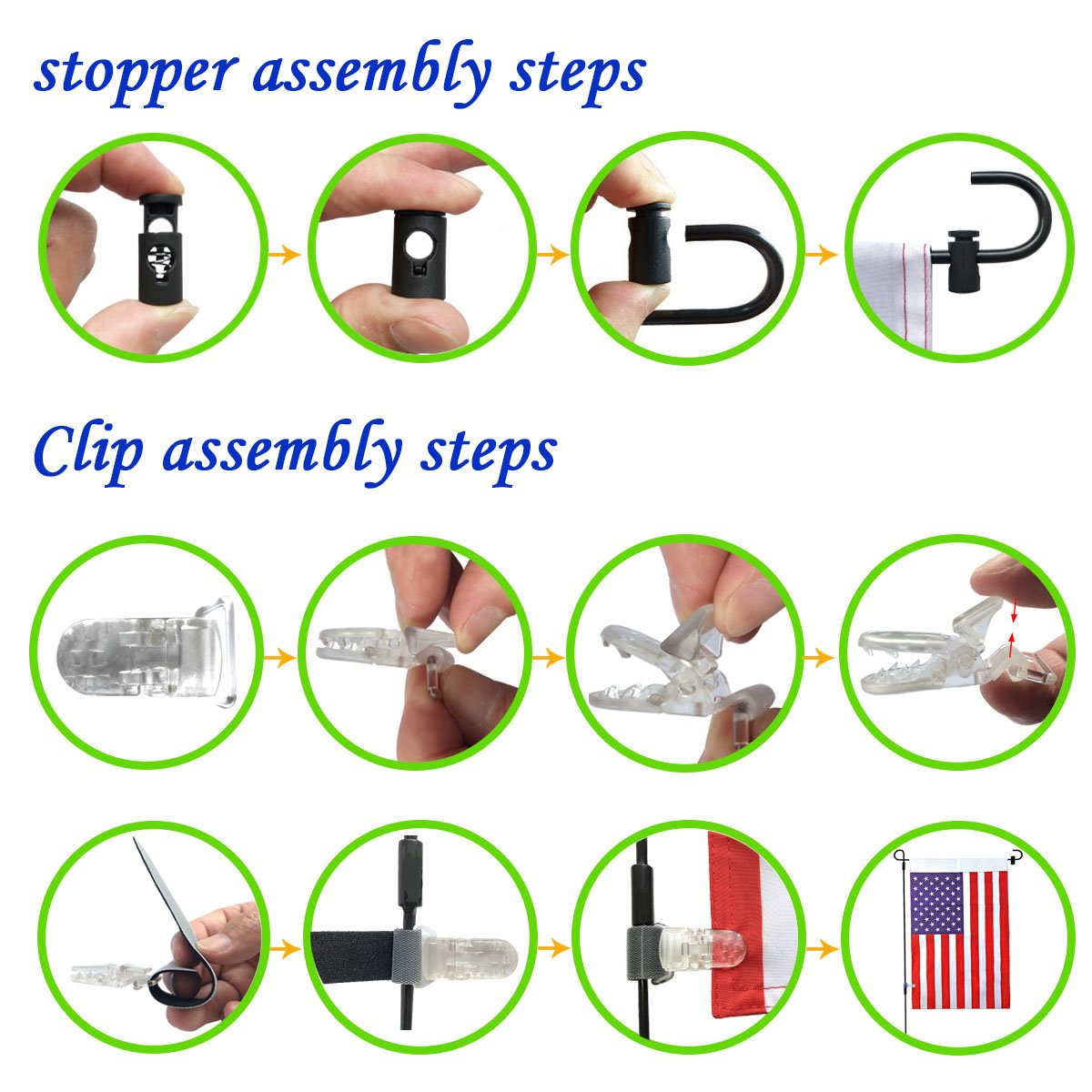 stopper assembly steps

Clip assembly steps