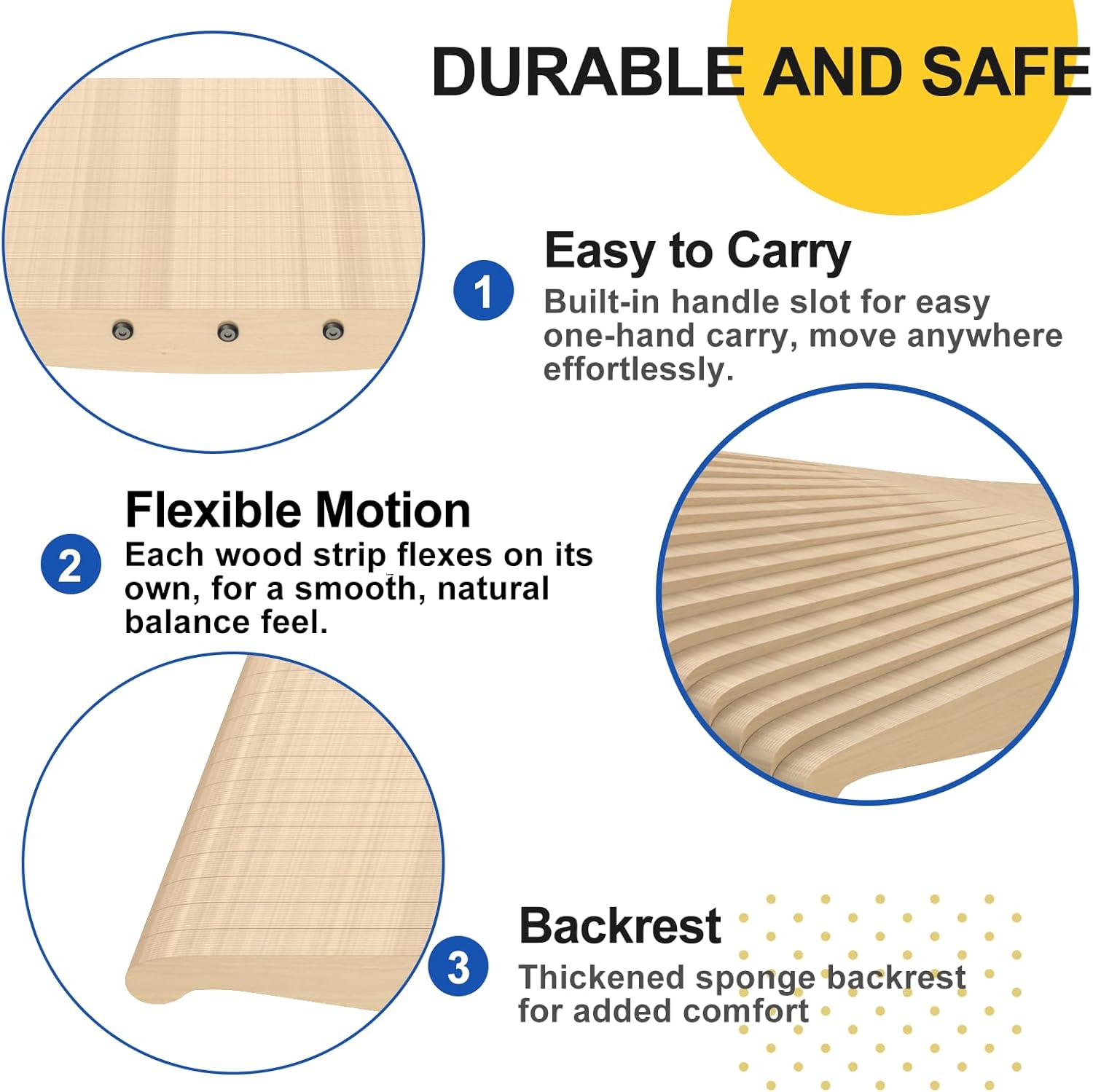 DURABLE AND SAFE

1

Easy to Carry

Built-in handle slot for easy one-hand carry, move anywhere effortlessly.

2

Flexible Motion

Each wood strip flexes on its own, for a smooth, natural balance feel.

3

Backrest

Thickened sponge backrest for added comfort