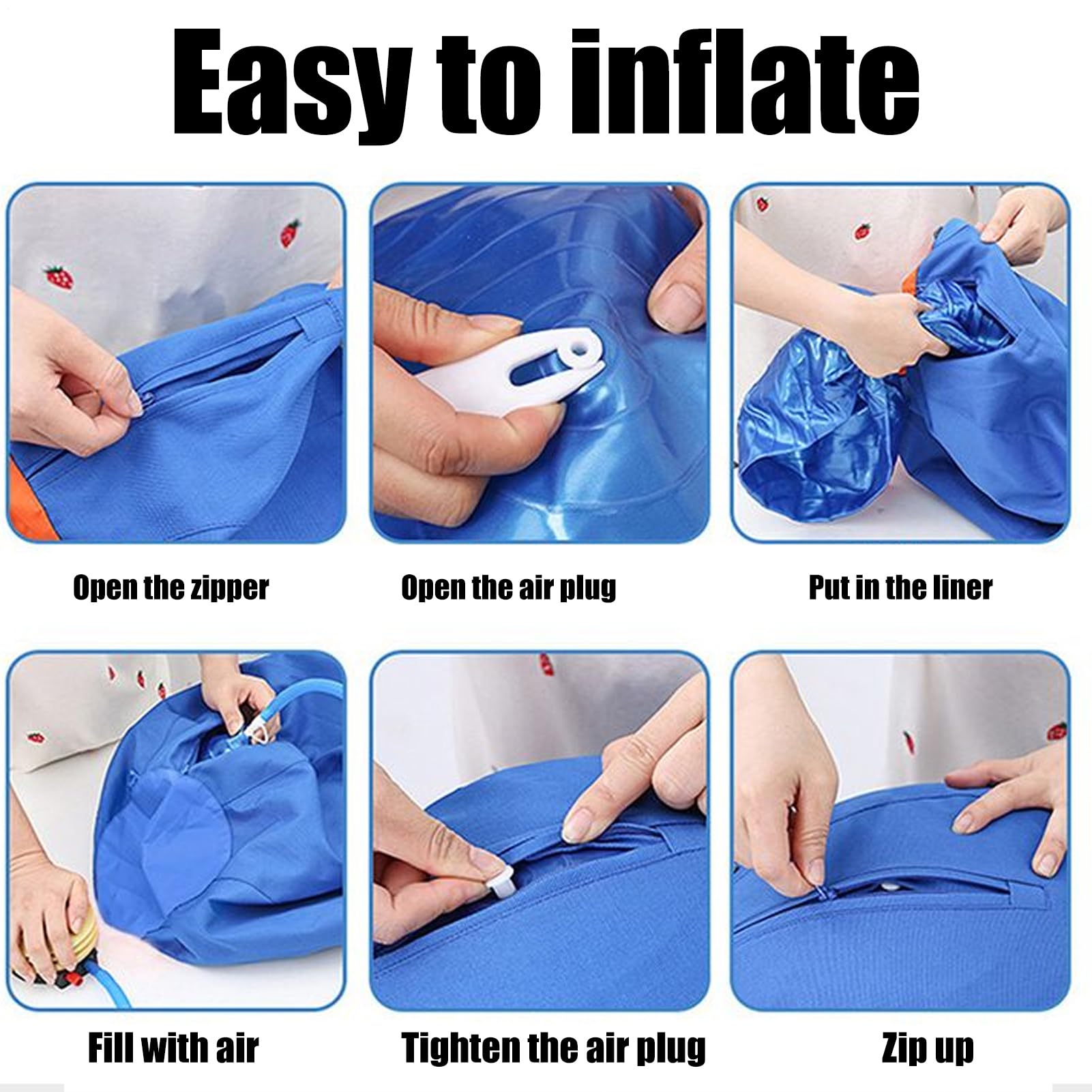 Easy to inflate

Open the zipper

Open the air plug

Put in the liner

Fill with air

Tighten the air plug

Zip up