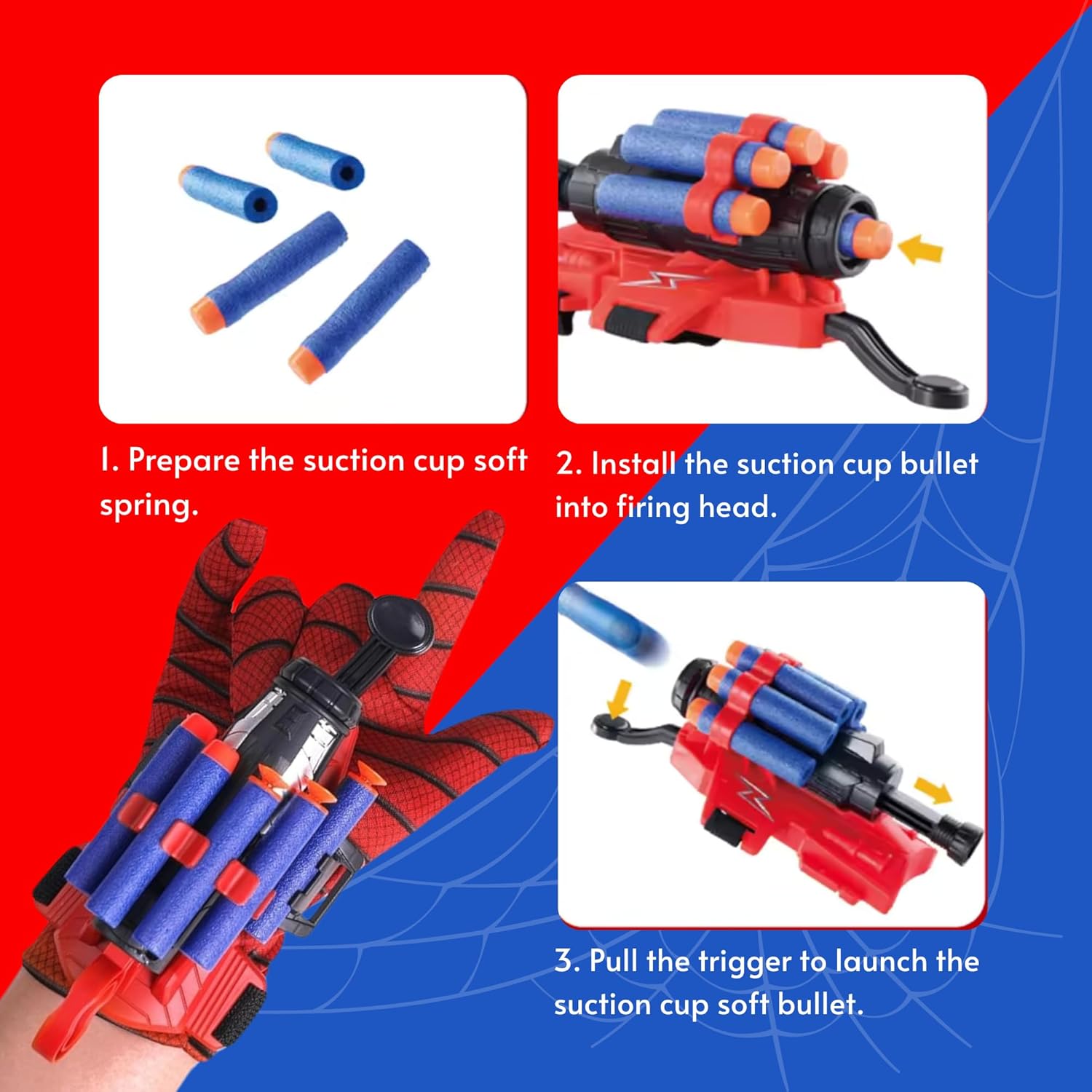 1. Prepare the suction cup soft spring.

2. Install the suction cup bullet into firing head.

3. Pull the trigger to launch the suction cup soft bullet.