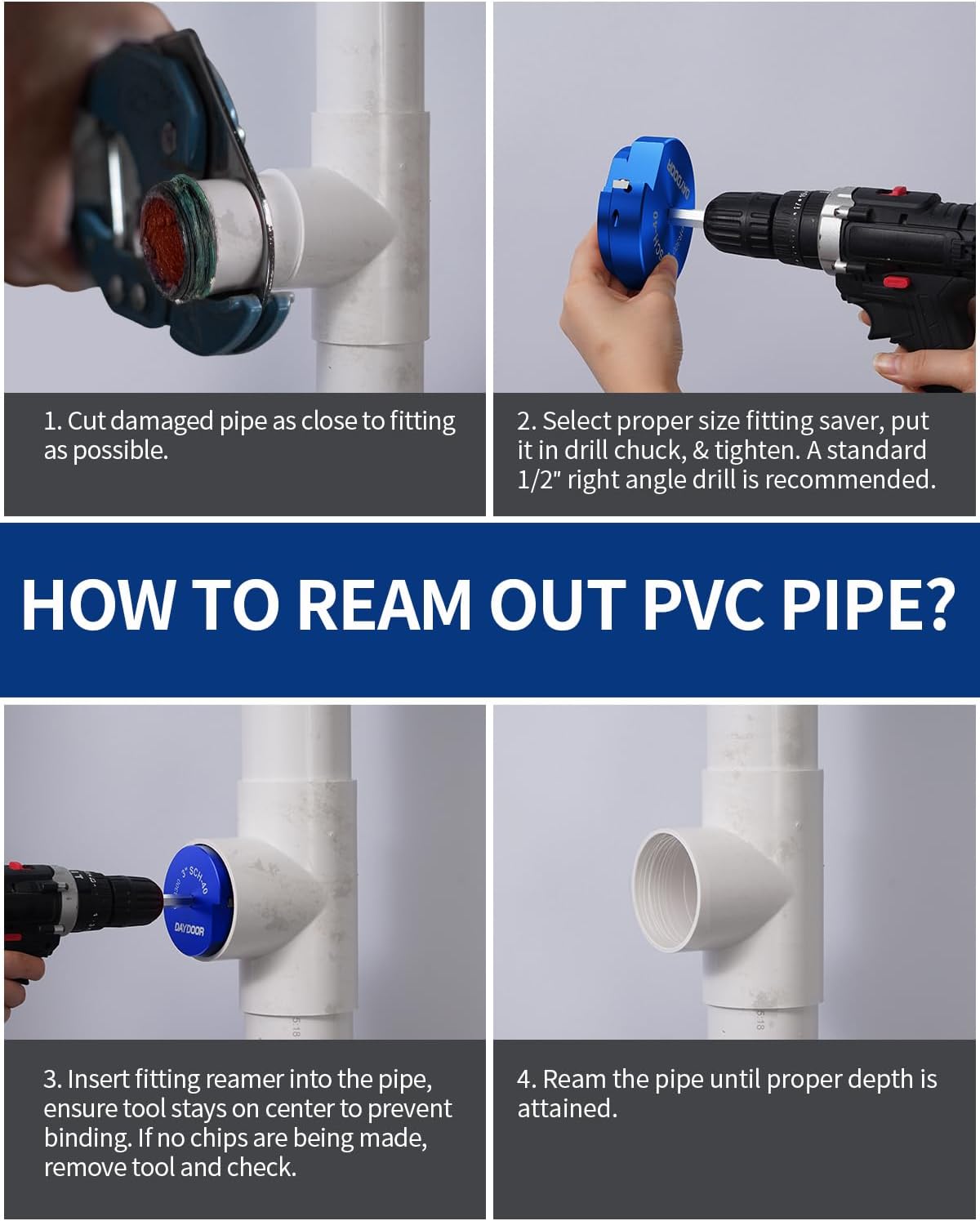 DAYDOOR

SCH-40

1. Cut damaged pipe as close to fitting as possible.

2. Select proper size fitting saver, put it in drill chuck, & tighten. A standard 1/2" right angle drill is recommended.

HOW TO REAM OUT PVC PIPE?

3" SCH-40

DAYDOOR

3. Insert fitting reamer into the pipe, ensure tool stays on center to prevent binding. If no chips are being made, remove tool and check.

4. Ream the pipe until proper depth is attained.