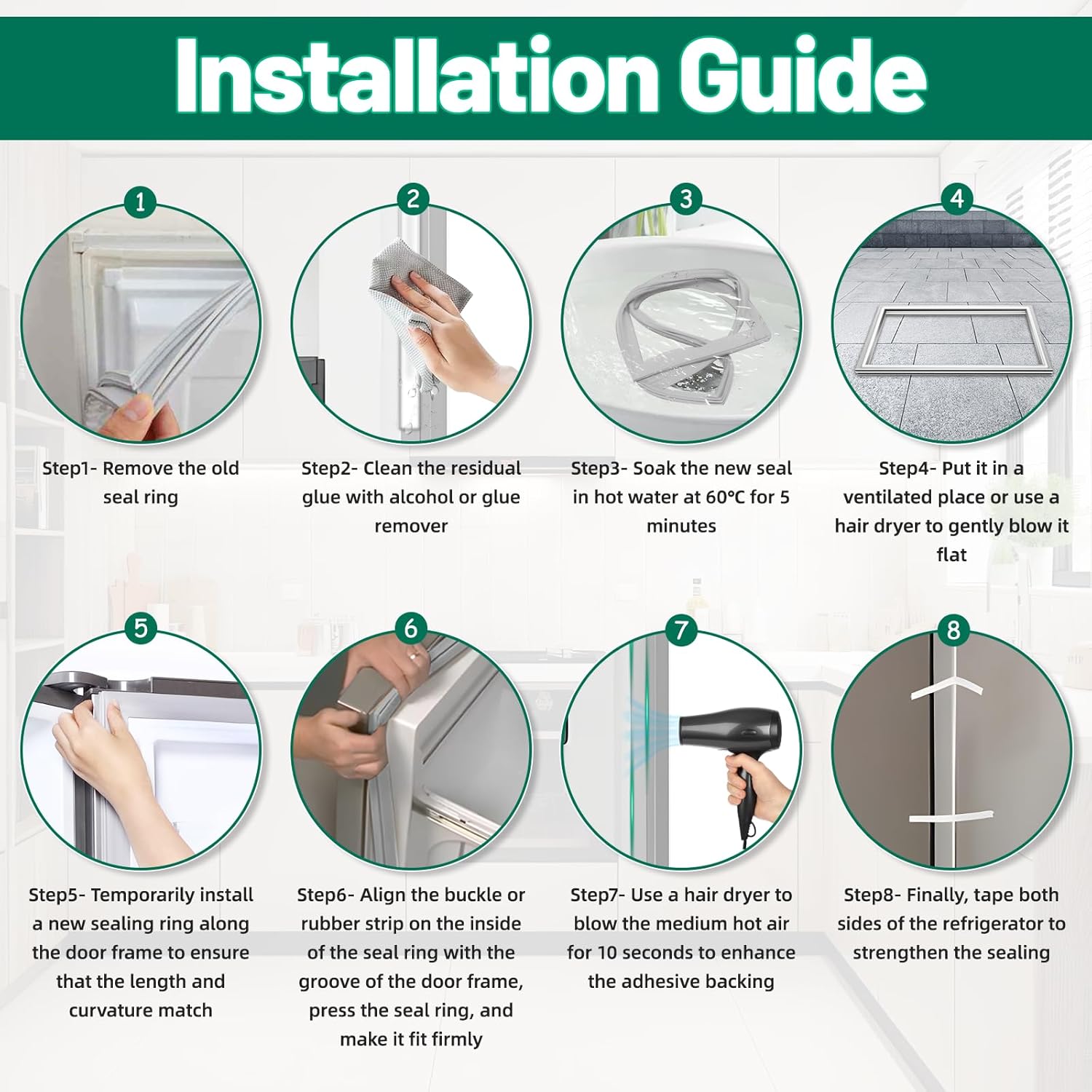 Installation Guide

1

Step1- Remove the old seal ring

2

Step2- Clean the residual glue with alcohol or glue remover

3

Step3- Soak the new seal in hot water at 60°C for 5 minutes

4

Step4- Put it in a ventilated place or use a hair dryer to gently blow it flat

5

Step5- Temporarily install a new sealing ring along the door frame to ensure that the length and curvature match

6

Step6- Align the buckle or rubber strip on the inside of the seal ring with the groove of the door frame, press the seal ring, and make it fit firmly

7

Step7- Use a hair dryer to blow the medium hot air for 10 seconds to enhance the adhesive backing

8

Step8- Finally, tape both sides of the refrigerator to strengthen the sealing