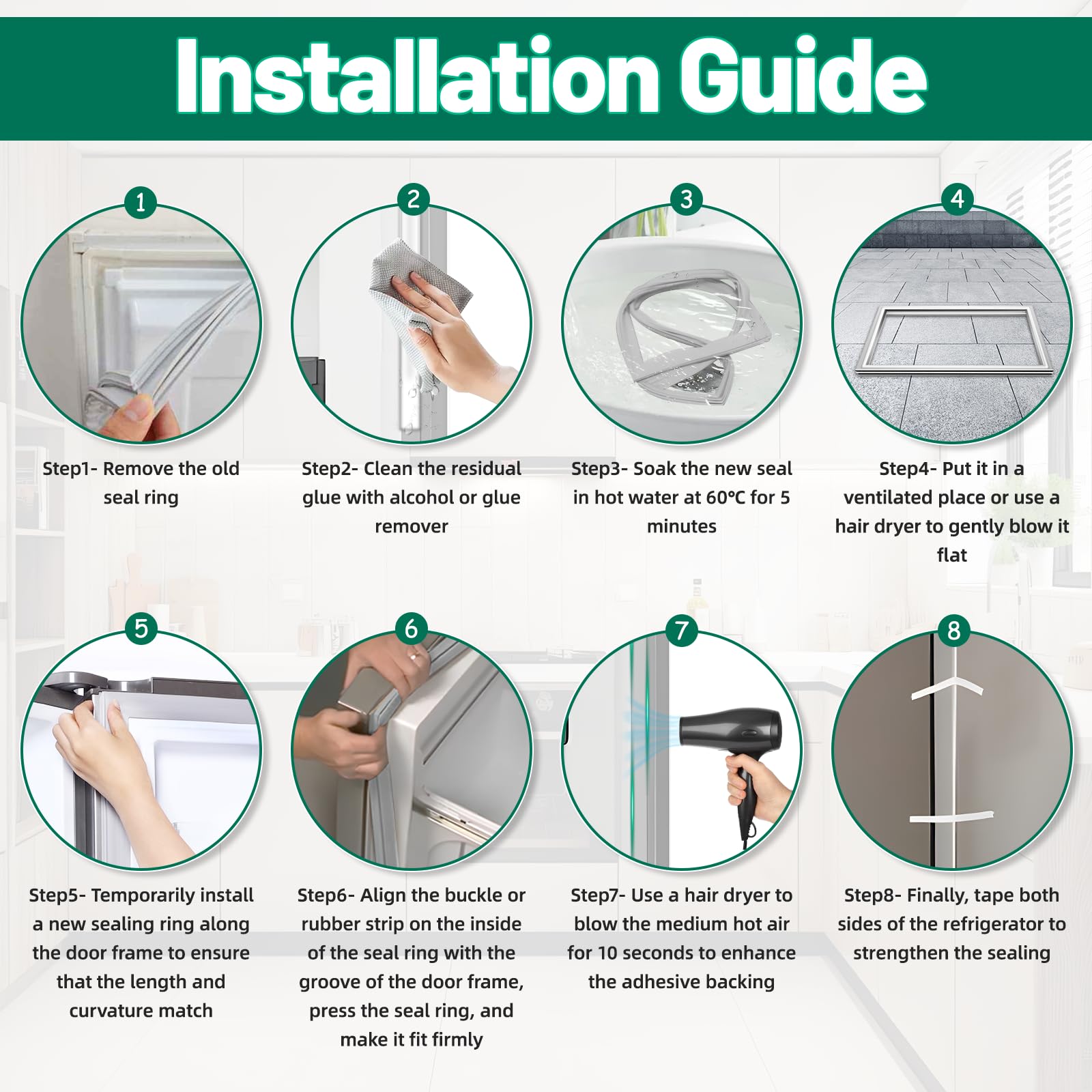 Installation Guide

1

Step1- Remove the old seal ring

2

Step2- Clean the residual glue with alcohol or glue remover

3

Step3- Soak the new seal in hot water at 60℃ for 5 minutes

4

Step4- Put it in a ventilated place or use a hair dryer to gently blow it flat

5

Step5- Temporarily install a new sealing ring along the door frame to ensure that the length and curvature match

6

Step6- Align the buckle or rubber strip on the inside of the seal ring with the groove of the door frame, press the seal ring, and make it fit firmly

7

Step7- Use a hair dryer to blow the medium hot air for 10 seconds to enhance the adhesive backing

8

Step8- Finally, tape both sides of the refrigerator to strengthen the sealing